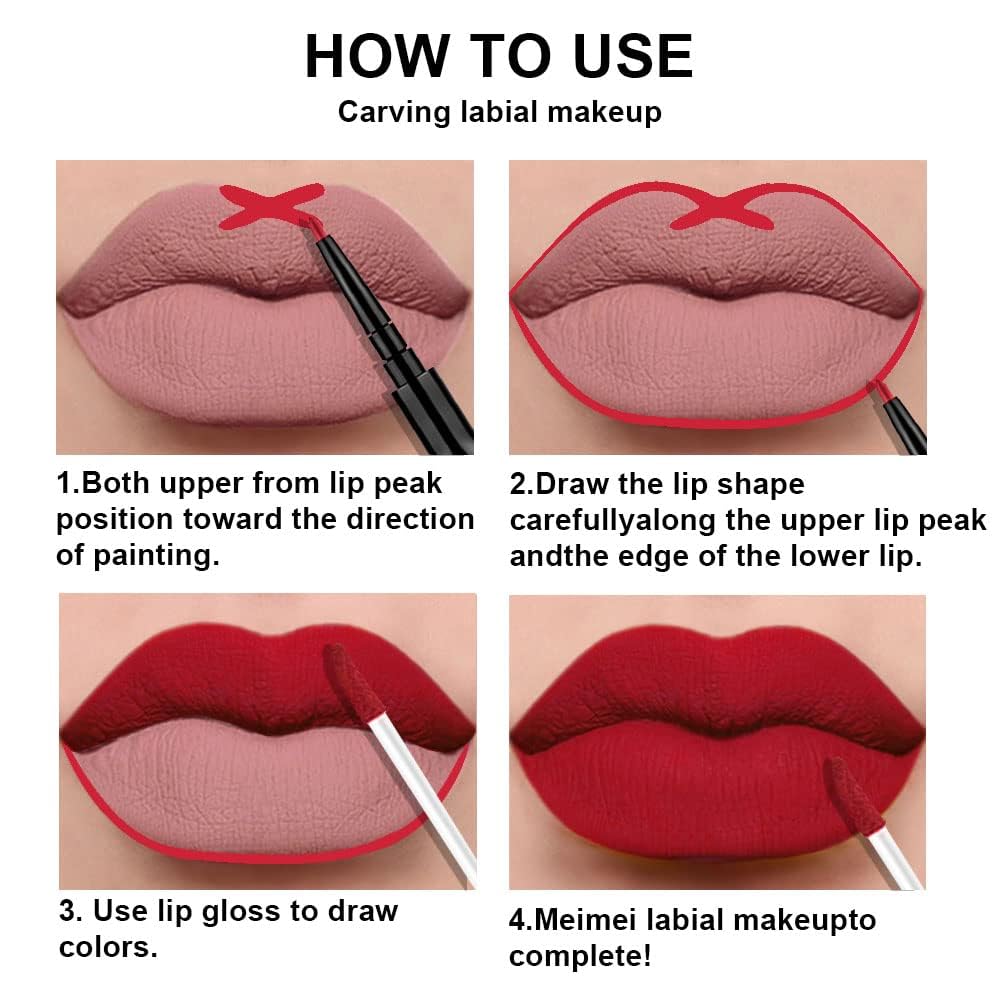 HOW TO USE
Carving labial makeup

1.Both upper from lip peak position toward the direction of painting.

2.Draw the lip shape carefullyalong the upper lip peak andthe edge of the lower lip.

3. Use lip gloss to draw colors.

4.Meimei labial makeupto complete!