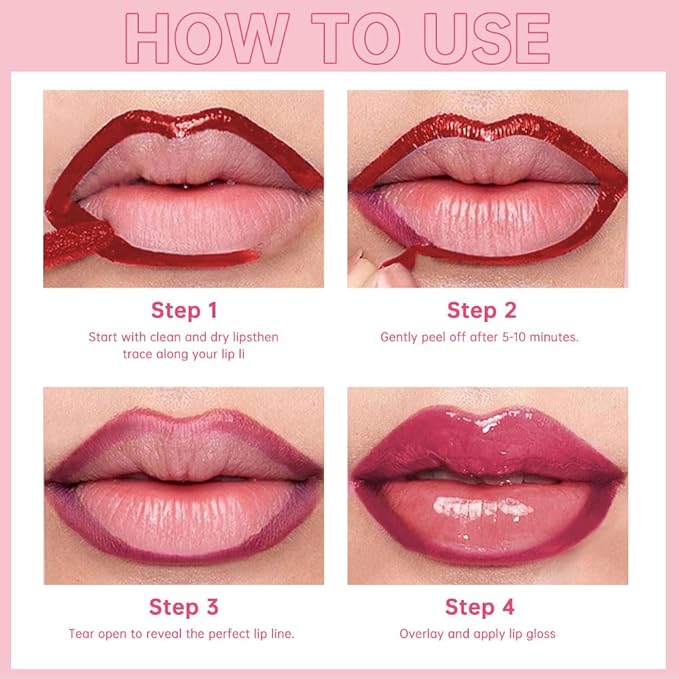 HOW TO USE

Step 1

Start with clean and dry lipsthen trace along your lip li

Step 2

Gently peel off after 5-10 minutes.

Step 3

Tear open to reveal the perfect lip line.

Step 4

Overlay and apply lip gloss