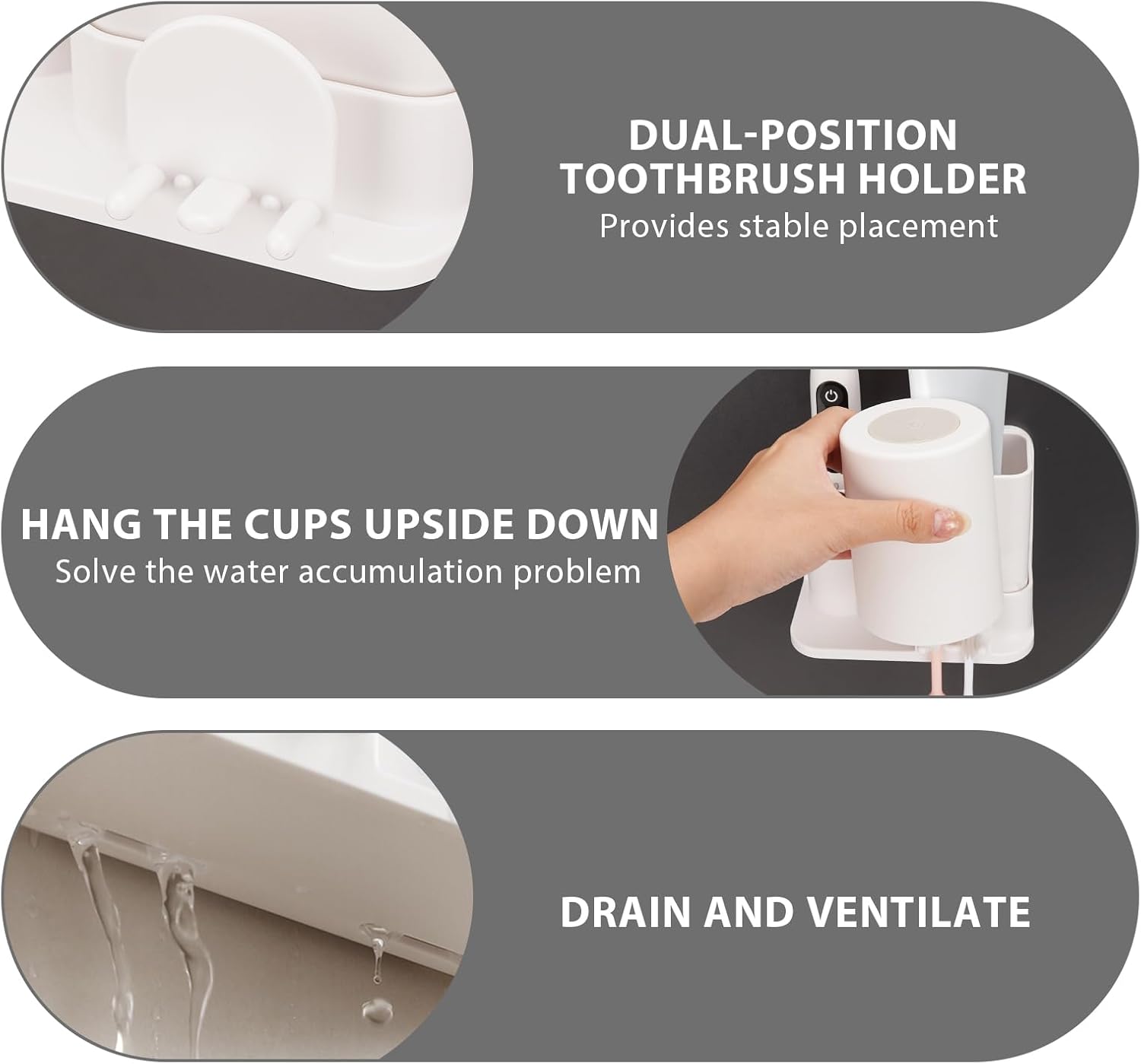 DUAL-POSITION TOOTHBRUSH HOLDER
Provides stable placement

HANG THE CUPS UPSIDE DOWN
Solve the water accumulation problem

DRAIN AND VENTILATE