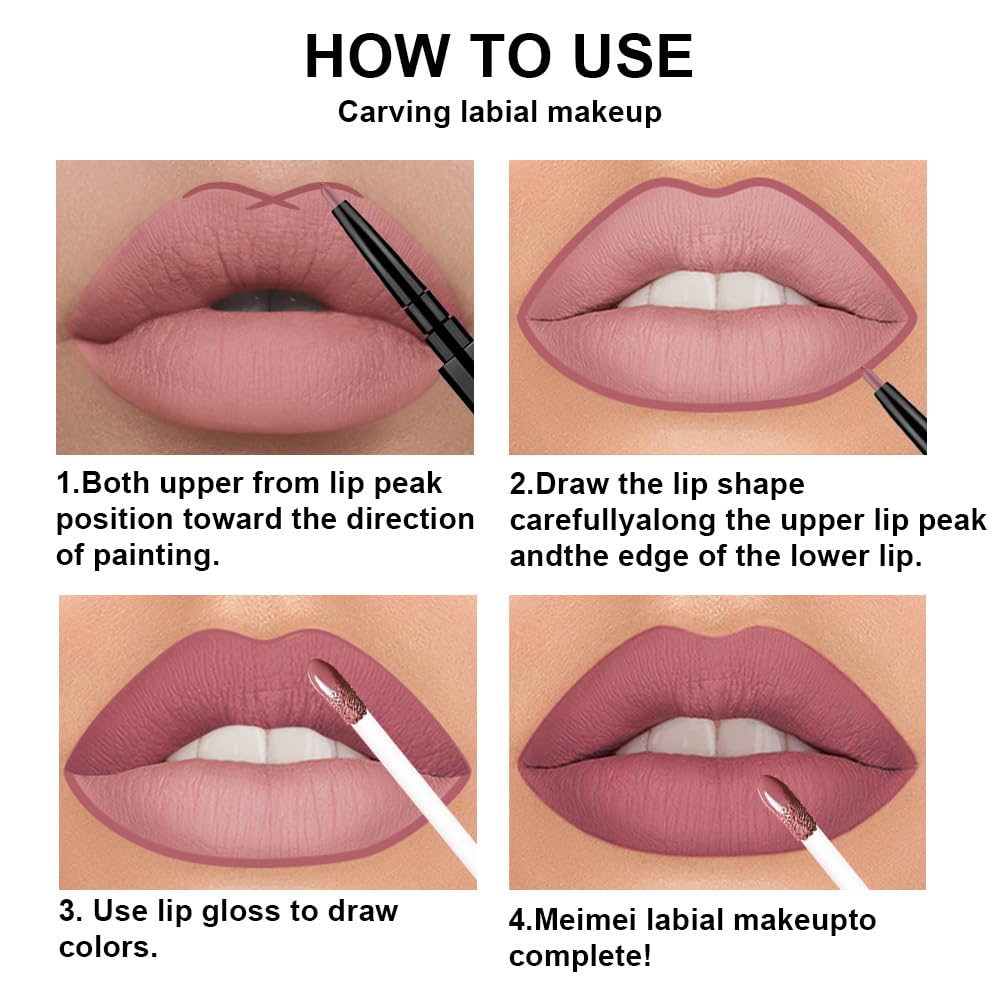 HOW TO USE
Carving labial makeup

1.Both upper from lip peak position toward the direction of painting.

2.Draw the lip shape carefullyalong the upper lip peak andthe edge of the lower lip.

3. Use lip gloss to draw colors.

4.Meimei labial makeupto complete!