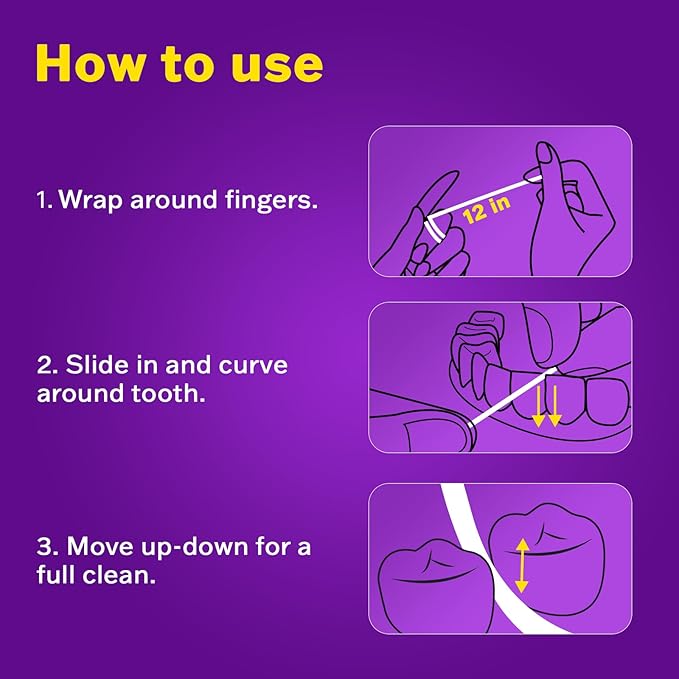 How to use

1. Wrap around fingers.

12 in

2. Slide in and curve around tooth.

3. Move up-down for a full clean.