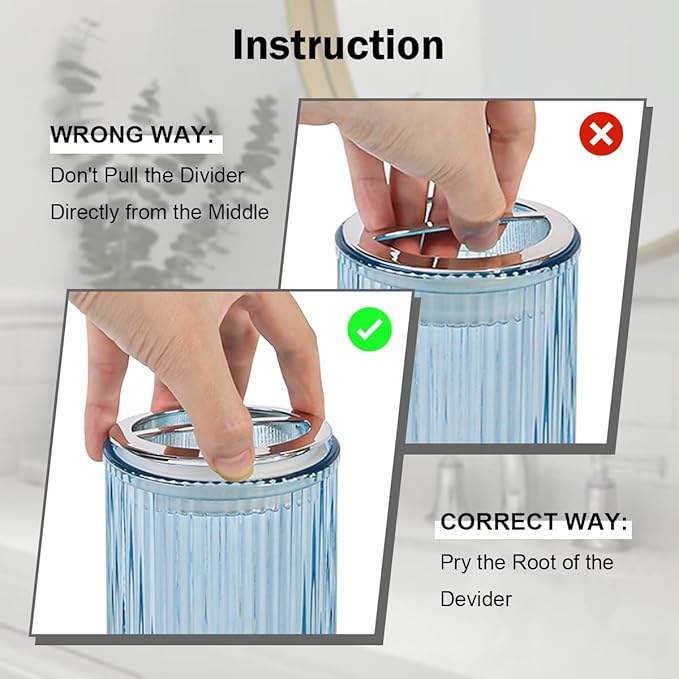 Instruction

WRONG WAY:
Don't Pull the Divider Directly from the Middle

CORRECT WAY:
Pry the Root of the Devider