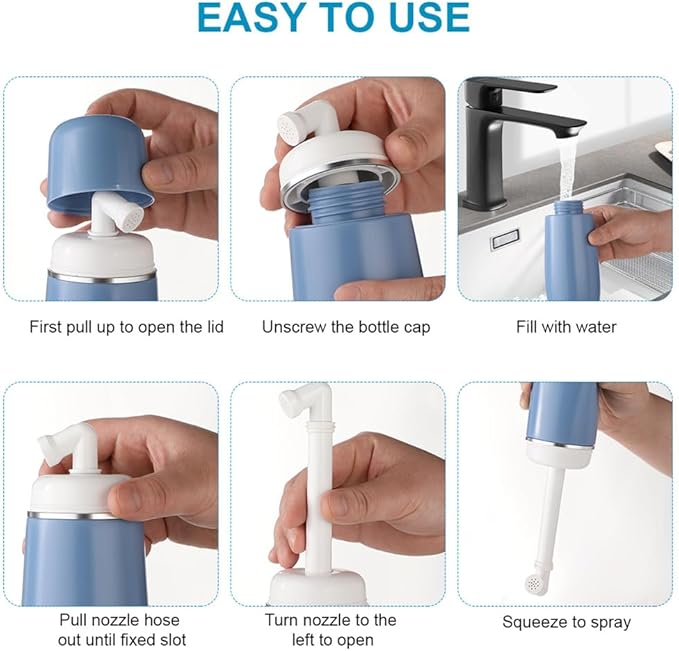 EASY TO USE

First pull up to open the lid

Unscrew the bottle cap

Fill with water

Pull nozzle hose out until fixed slot

Turn nozzle to the left to open

Squeeze to spray