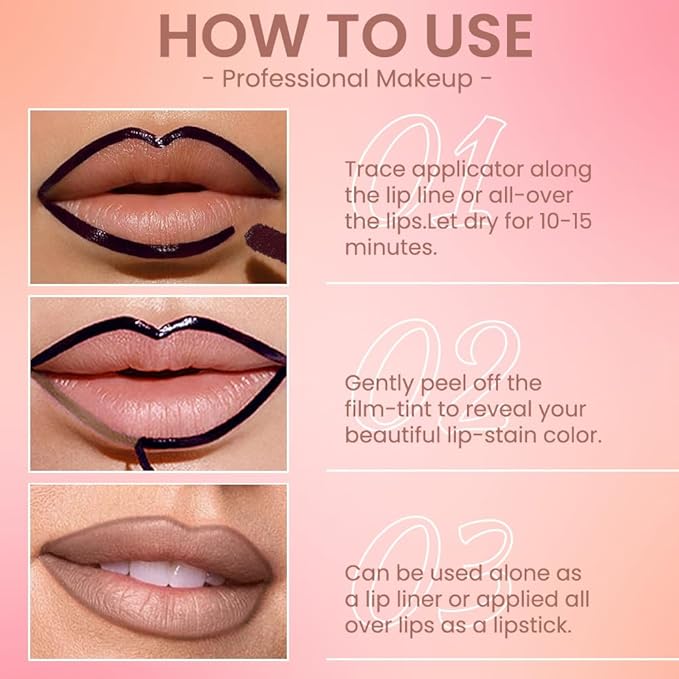 HOW TO USE
- Professional Makeup -

01
Trace applicator along the lip line or all-over the lips.Let dry for 10-15 minutes.

02
Gently peel off the film-tint to reveal your beautiful lip-stain color.

03
Can be used alone as a lip liner or applied all over lips as a lipstick.