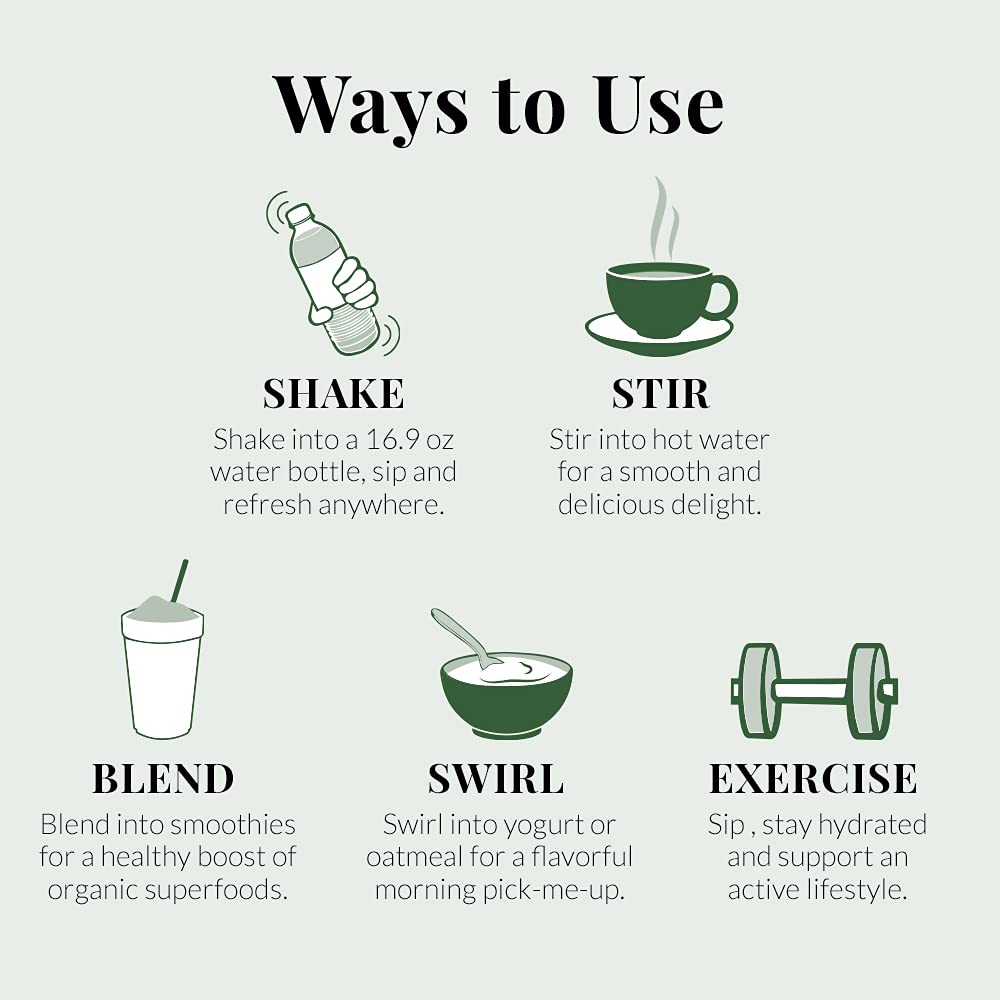 Ways to Use

SHAKE
Shake into a 16.9 oz water bottle, sip and refresh anywhere.

STIR
Stir into hot water for a smooth and delicious delight.

BLEND
Blend into smoothies for a healthy boost of organic superfoods.

SWIRL
Swirl into yogurt or oatmeal for a flavorful morning pick-me-up.

EXERCISE
Sip , stay hydrated and support an active lifestyle.