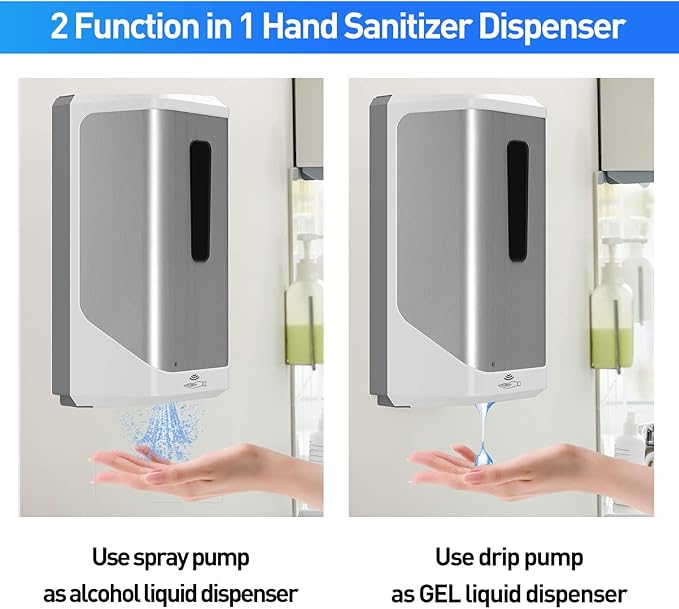 2 Function in 1 Hand Sanitizer Dispenser

Use spray pump
as alcohol liquid dispenser

Use drip pump
as GEL liquid dispenser