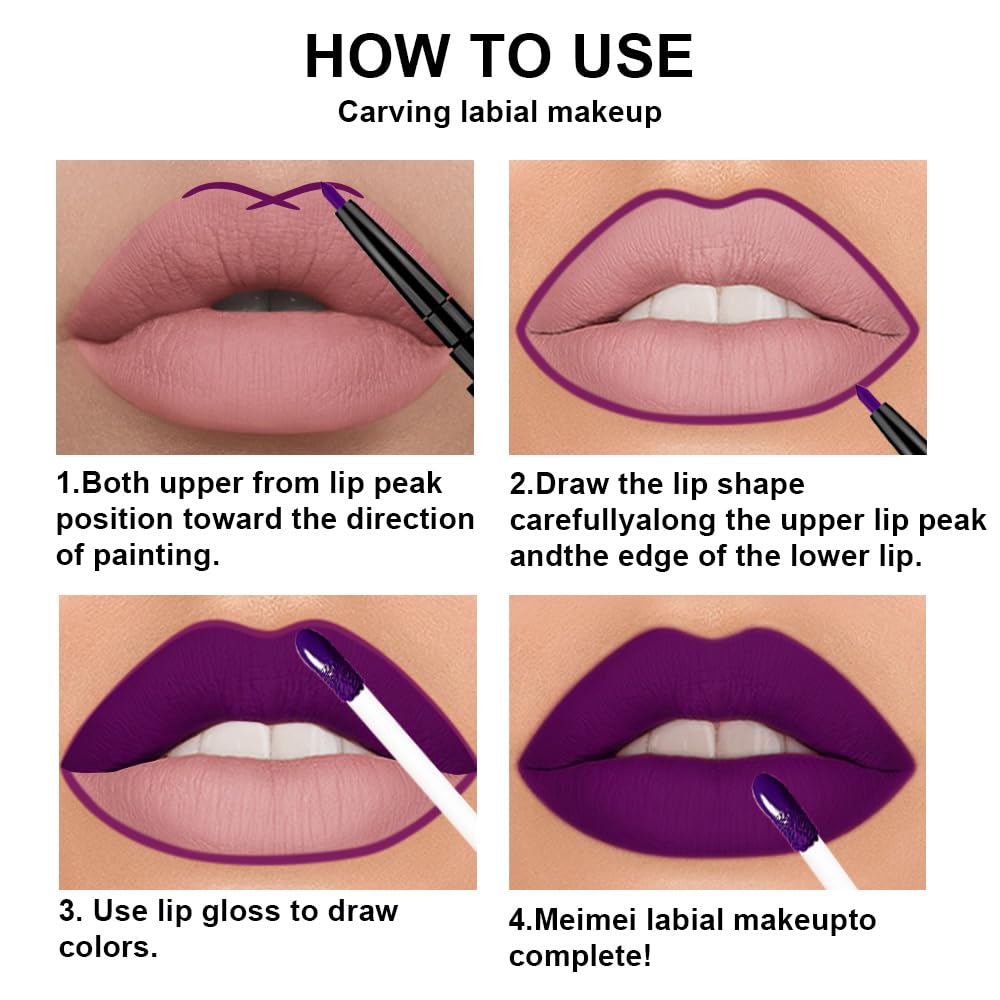 HOW TO USE
Carving labial makeup

1.Both upper from lip peak position toward the direction of painting.

2.Draw the lip shape carefullyalong the upper lip peak andthe edge of the lower lip.

3. Use lip gloss to draw colors.

4.Meimei labial makeupto complete!