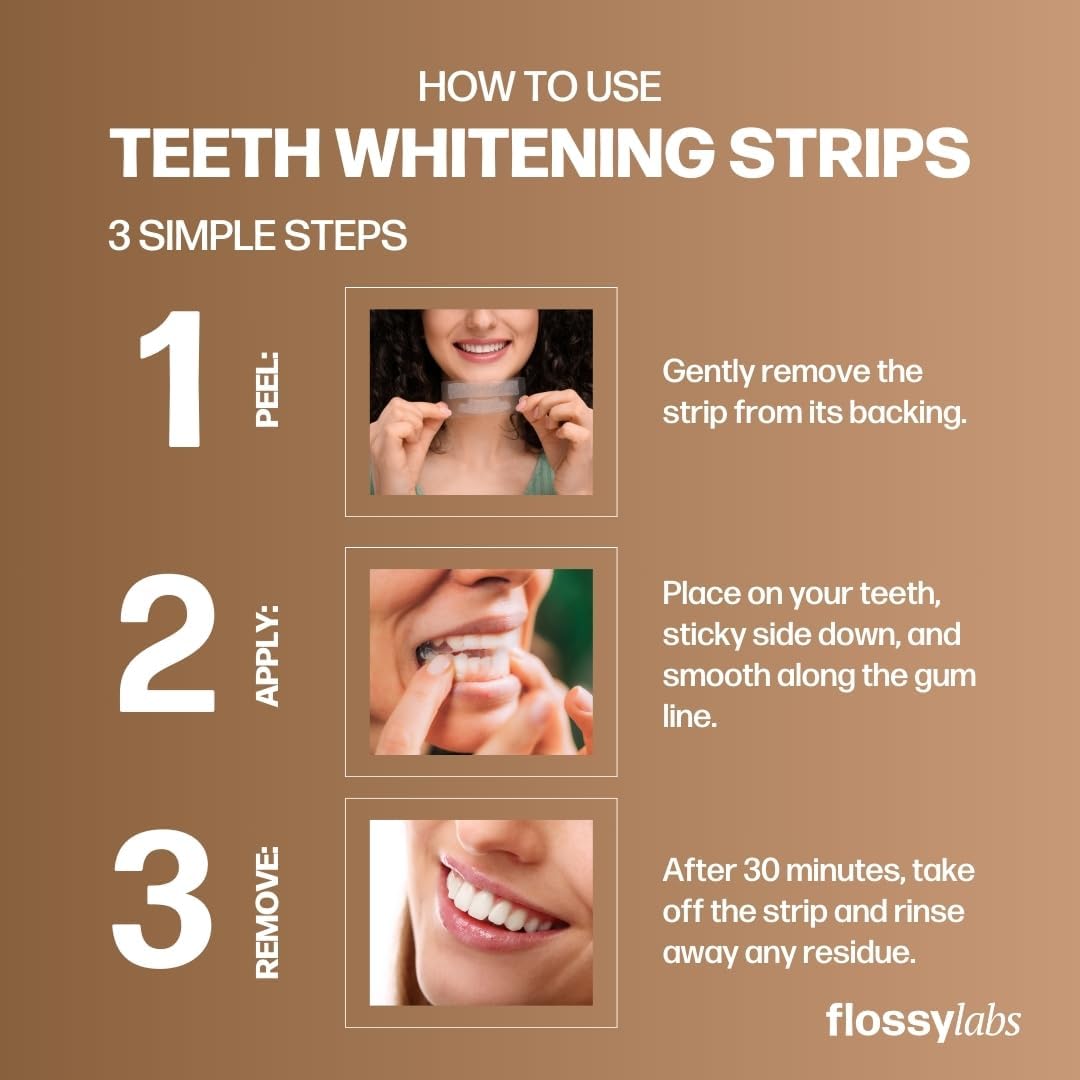 HOW TO USE
TEETH WHITENING STRIPS

3 SIMPLE STEPS

1 PEEL:

Gently remove the strip from its backing.

2 APPLY:

Place on your teeth, sticky side down, and smooth along the gum line.

3 REMOVE:

After 30 minutes, take off the strip and rinse away any residue.

flossylabs