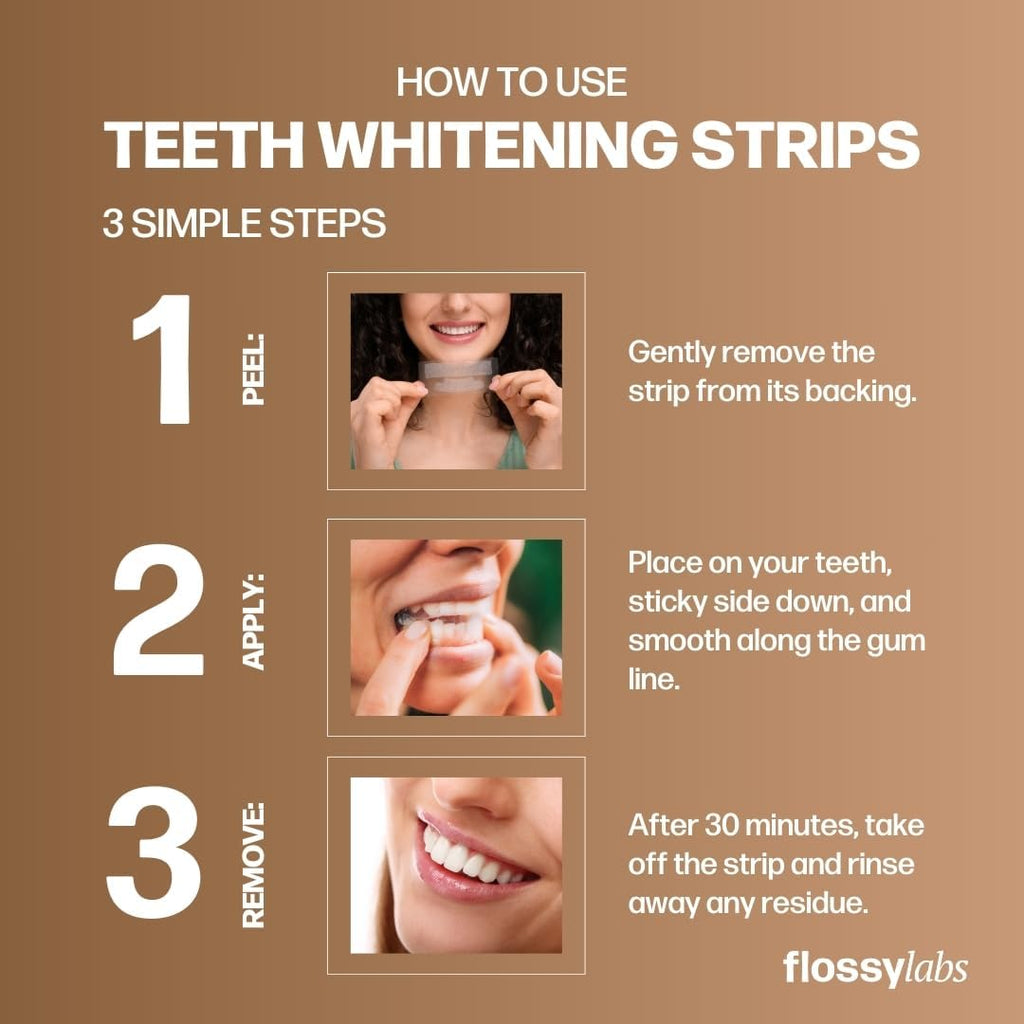 HOW TO USE
TEETH WHITENING STRIPS
3 SIMPLE STEPS

1 PEEL:

Gently remove the strip from its backing.

2 APPLY:

Place on your teeth, sticky side down, and smooth along the gum line.

3 REMOVE:

After 30 minutes, take off the strip and rinse away any residue.

flossylabs