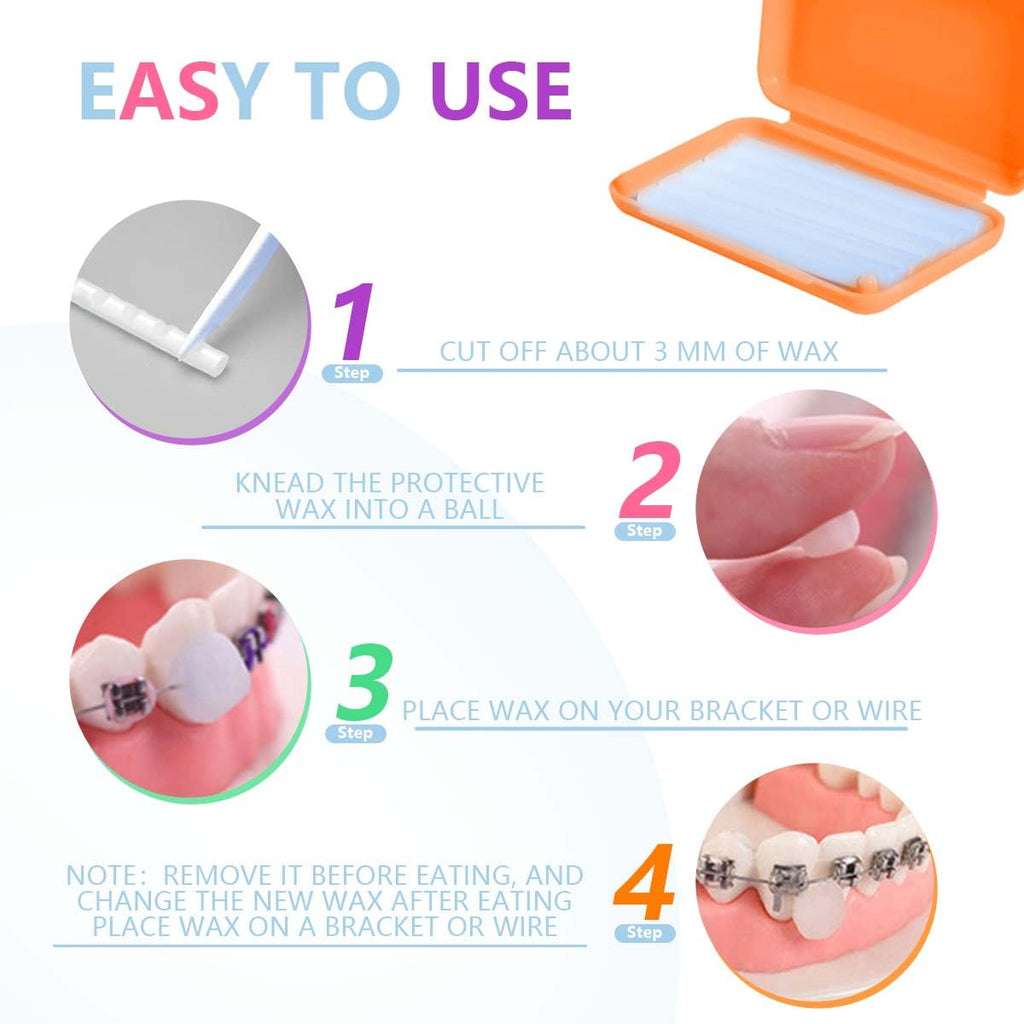 EASY TO USE

1
Step
CUT OFF ABOUT 3 MM OF WAX

KNEAD THE PROTECTIVE WAX INTO A BALL
2
Step

3
Step
PLACE WAX ON YOUR BRACKET OR WIRE

NOTE: REMOVE IT BEFORE EATING, AND CHANGE THE NEW WAX AFTER EATING PLACE WAX ON A BRACKET OR WIRE
4
Step