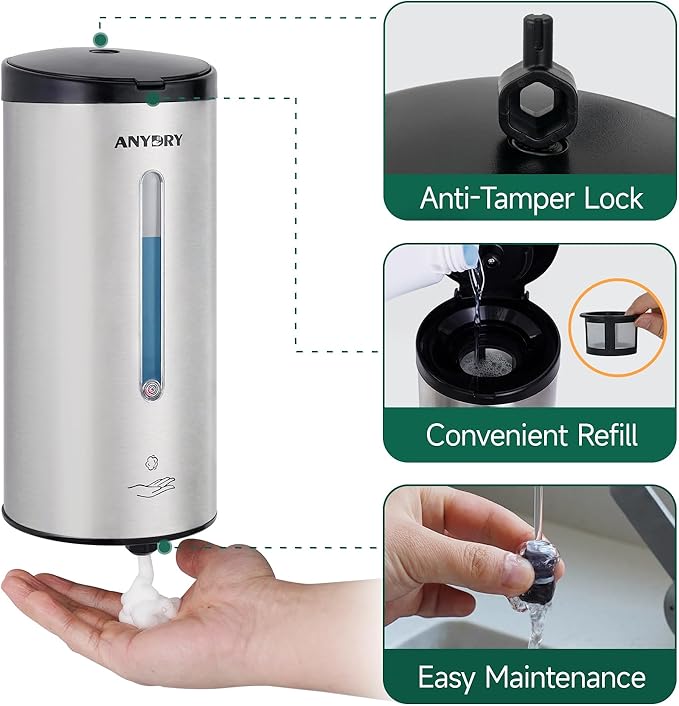 ANYDRY

Anti-Tamper Lock

Convenient Refill

Easy Maintenance