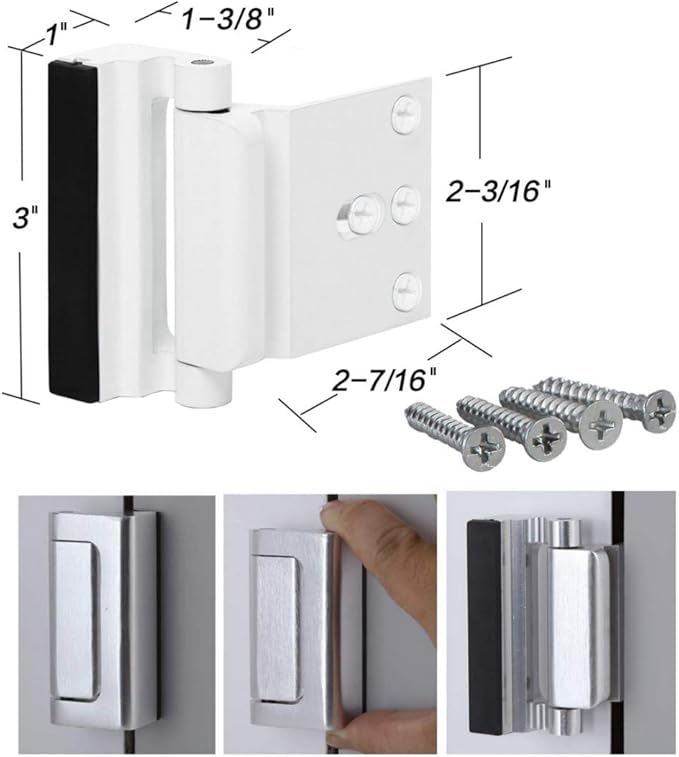 1"
1-3/8"
3"
2-3/16"
2-7/16"