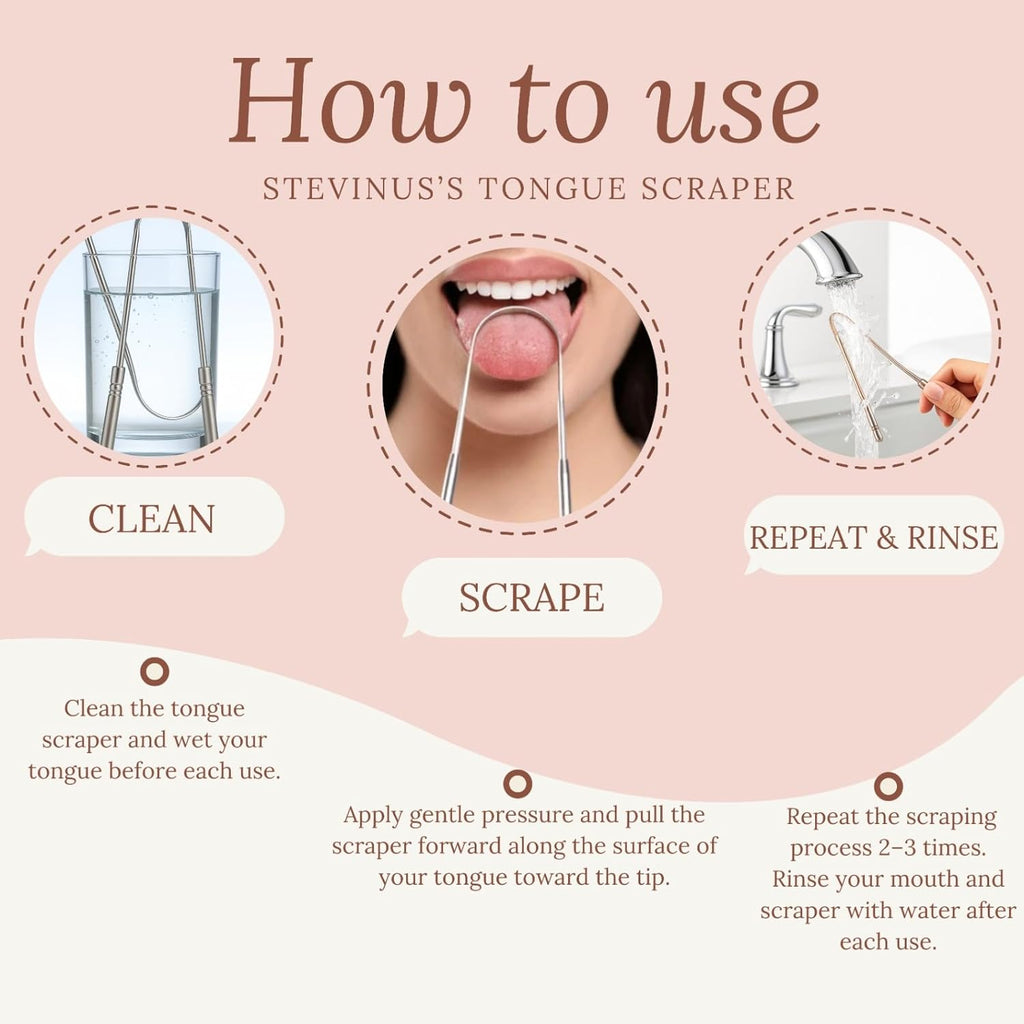 How to use

STEVINUS'S TONGUE SCRAPER

CLEAN

SCRAPE

REPEAT & RINSE

Clean the tongue scraper and wet your tongue before each use.

Apply gentle pressure and pull the scraper forward along the surface of your tongue toward the tip.

Repeat the scraping process 2–3 times. Rinse your mouth and scraper with water after each use.