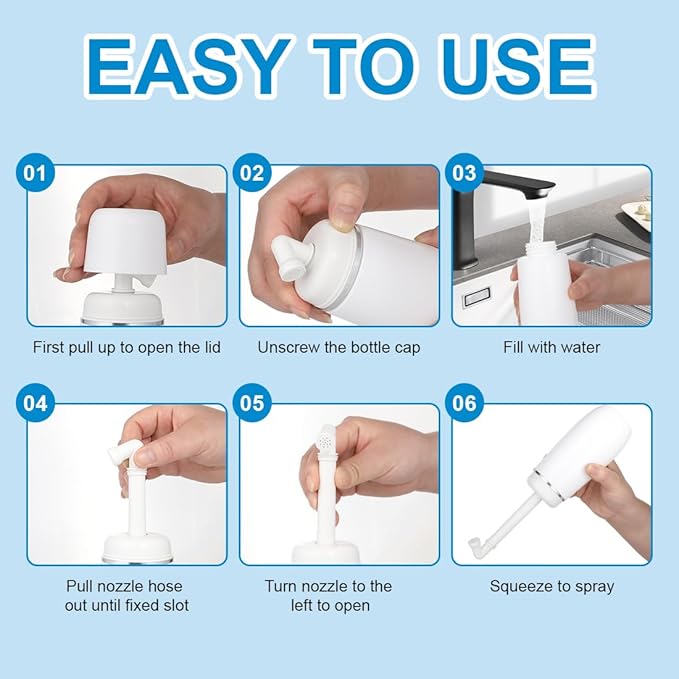 EASY TO USE

01
First pull up to open the lid

02
Unscrew the bottle cap

03
Fill with water

04
Pull nozzle hose out until fixed slot

05
Turn nozzle to the left to open

06
Squeeze to spray