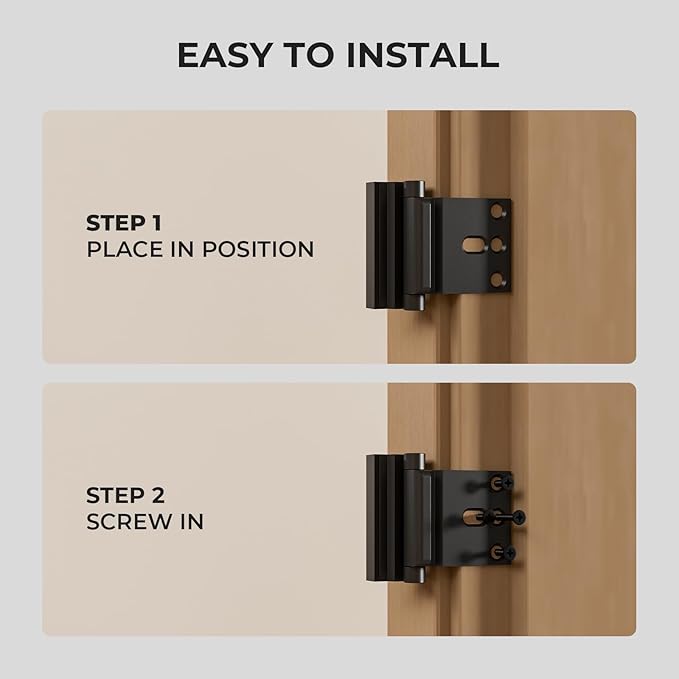 EASY TO INSTALL

STEP 1
PLACE IN POSITION

STEP 2
SCREW IN