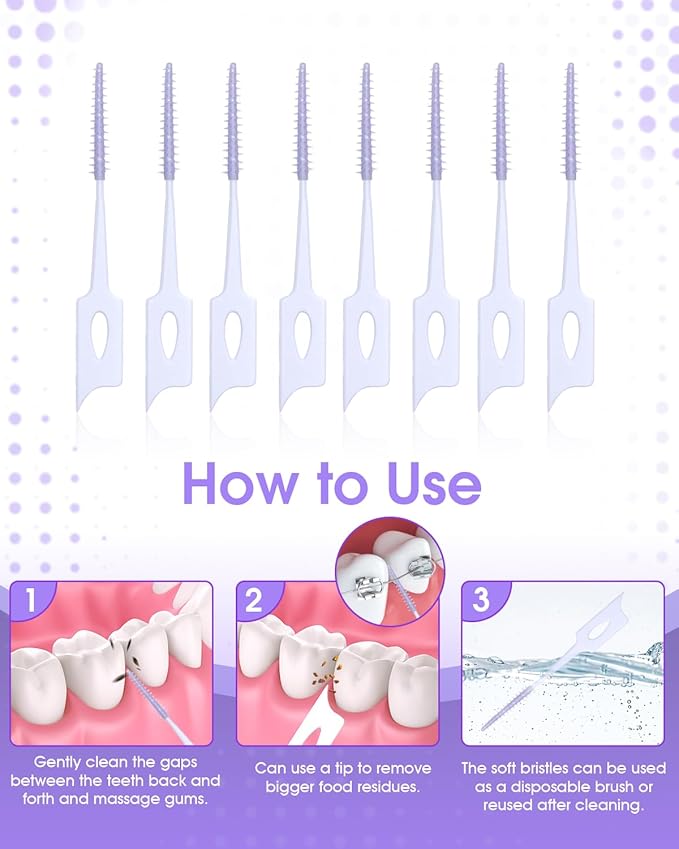 How to Use

1

Gently clean the gaps between the teeth back and forth and massage gums.

2

Can use a tip to remove bigger food residues.

3

The soft bristles can be used as a disposable brush or reused after cleaning.