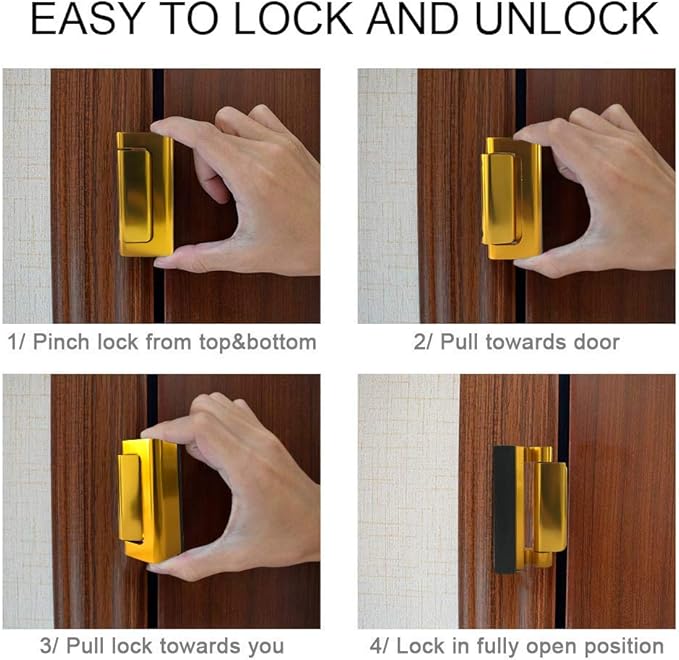 EASY TO LOCK AND UNLOCK

1/ Pinch lock from top&bottom

2/ Pull towards door

3/ Pull lock towards you

4/ Lock in fully open position