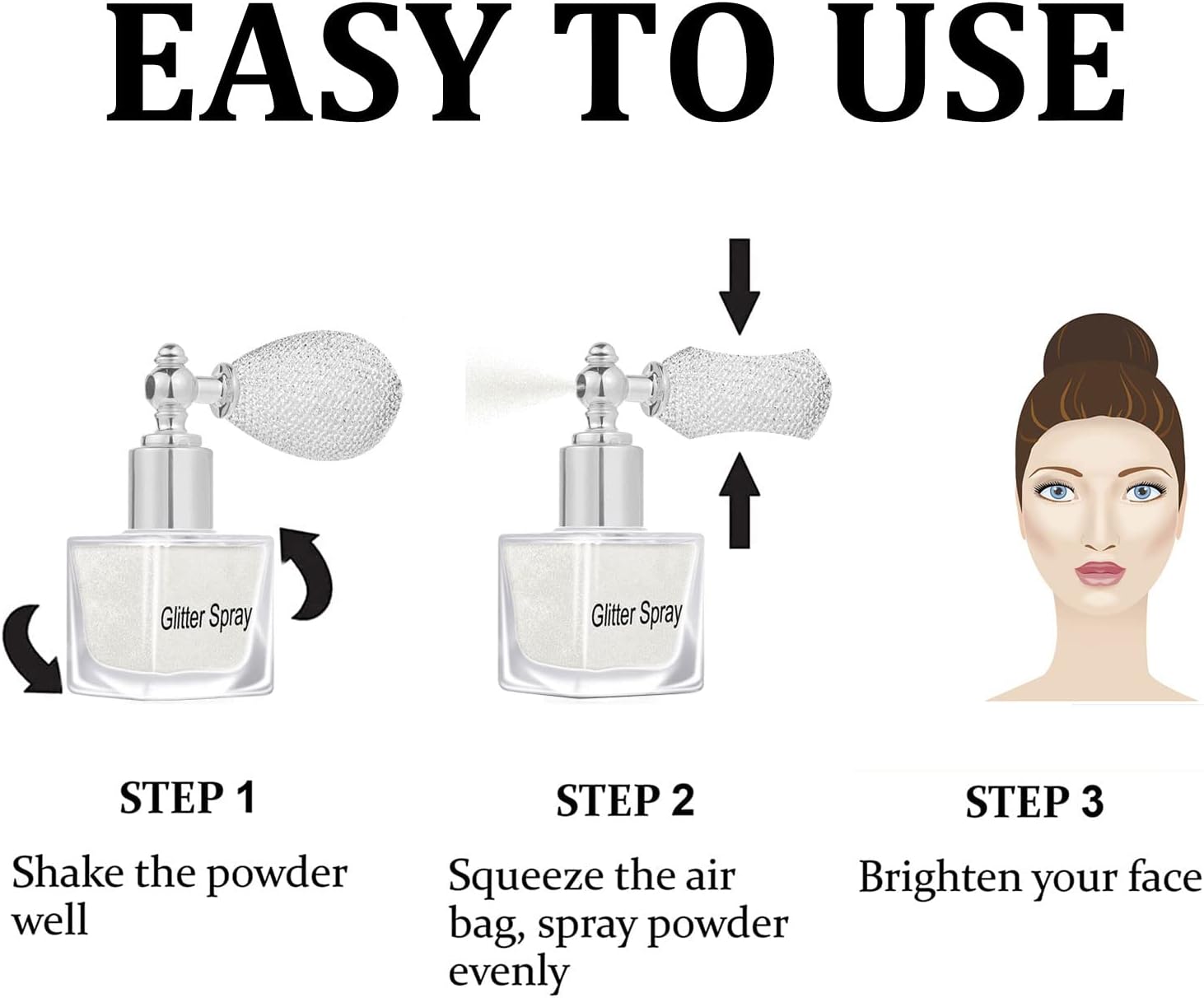 EASY TO USE

Glitter Spray

Glitter Spray

STEP 1

Shake the powder well

STEP 2

Squeeze the air bag, spray powder evenly

STEP 3

Brighten your face