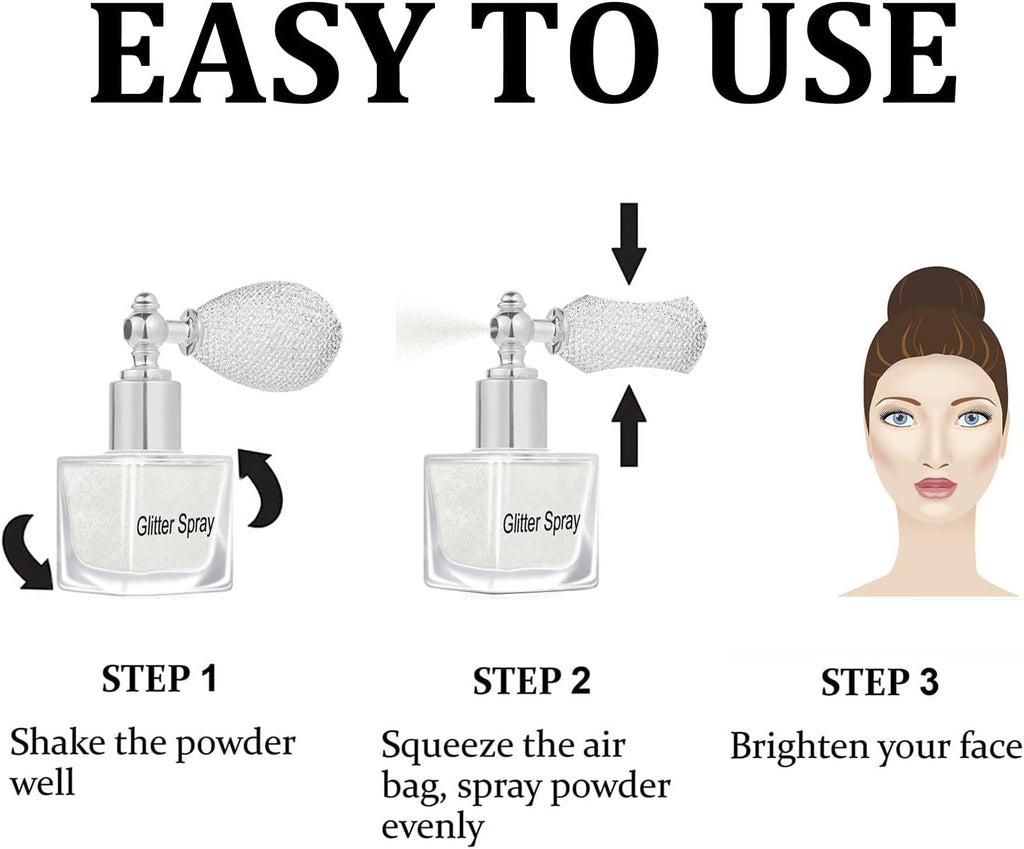 EASY TO USE

Glitter Spray

Glitter Spray

STEP 1

Shake the powder well

STEP 2

Squeeze the air bag, spray powder evenly

STEP 3

Brighten your face