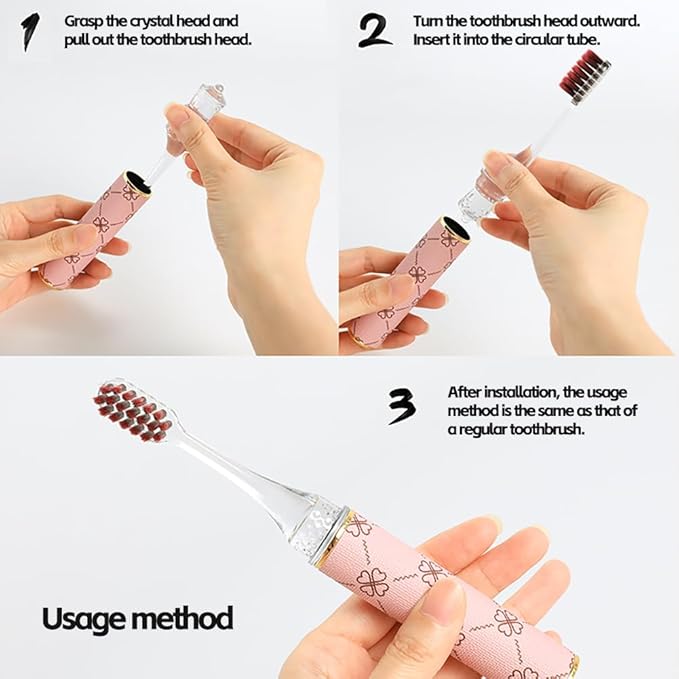 1 Grasp the crystal head and pull out the toothbrush head.

2 Turn the toothbrush head outward. Insert it into the circular tube.

3 After installation, the usage method is the same as that of a regular toothbrush.

Usage method