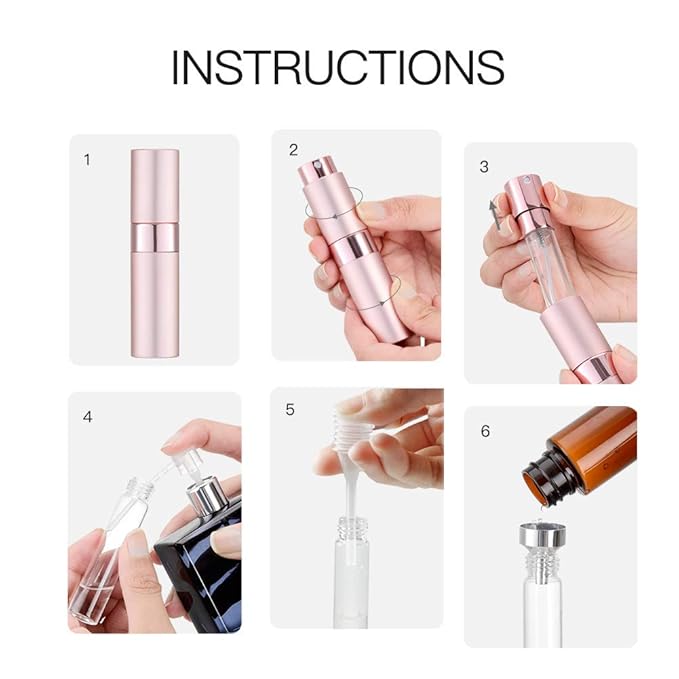 INSTRUCTIONS

1

2

3

4

5

6