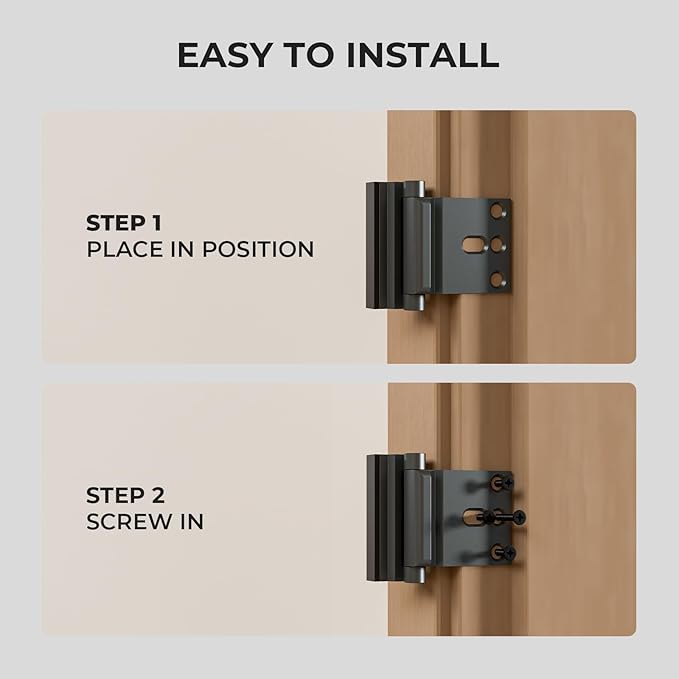 EASY TO INSTALL

STEP 1
PLACE IN POSITION

STEP 2
SCREW IN