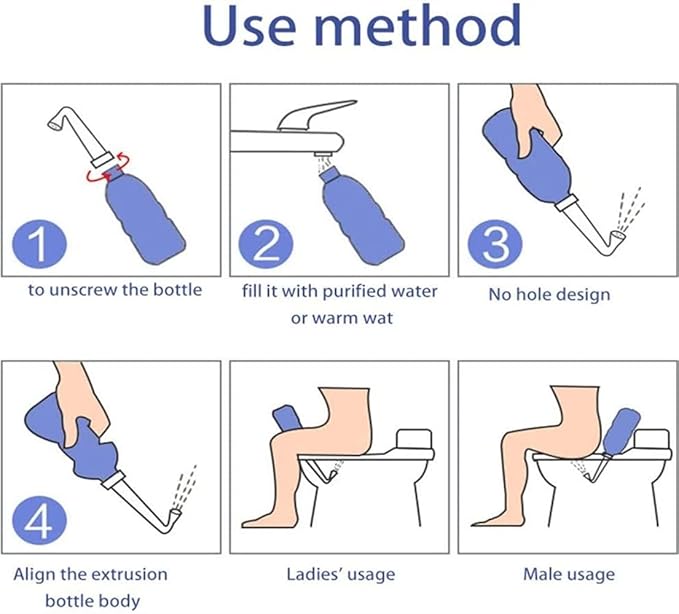 Use method

1

to unscrew the bottle

2

fill it with purified water or warm wat

3

No hole design

4

Align the extrusion bottle body

Ladies' usage

Male usage