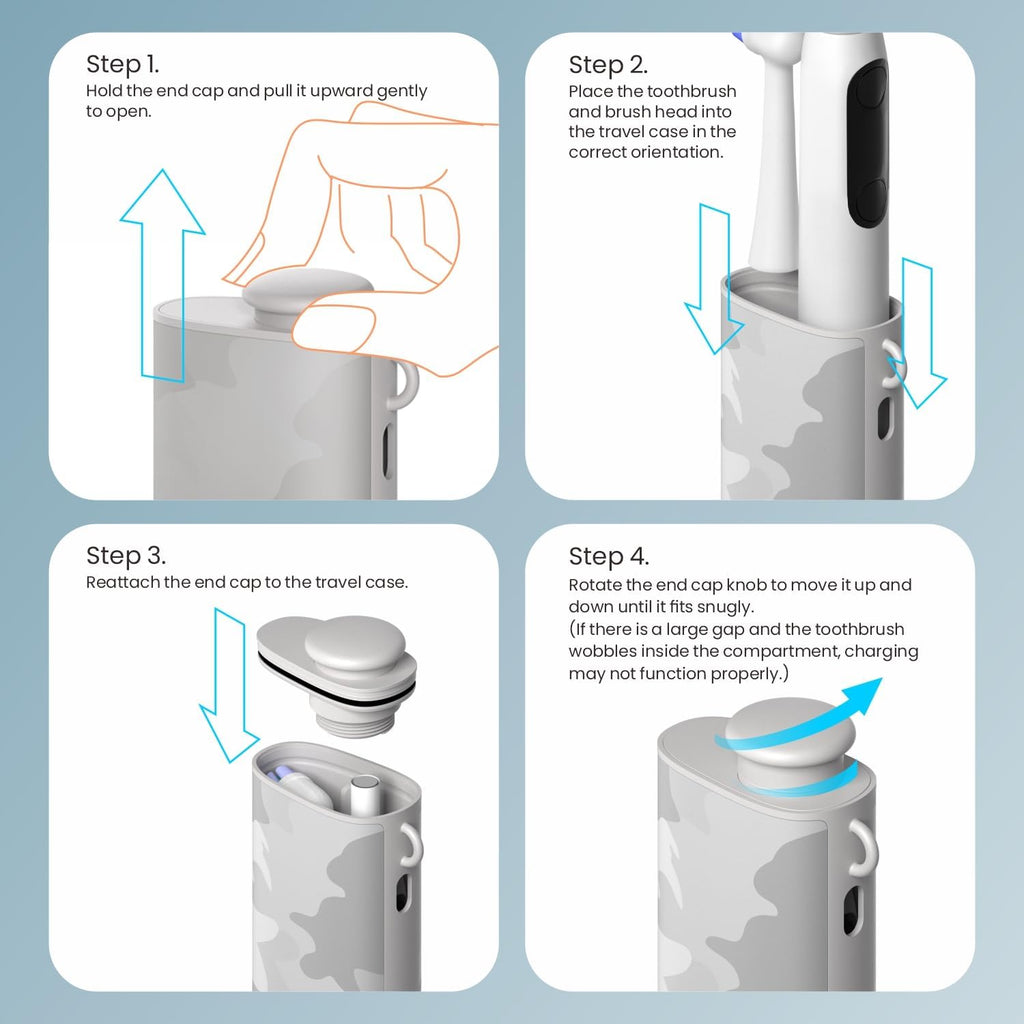 Step 1.
Hold the end cap and pull it upward gently to open.

Step 2.
Place the toothbrush and brush head into the travel case in the correct orientation.

Step 3.
Reattach the end cap to the travel case.

Step 4.
Rotate the end cap knob to move it up and down until it fits snugly.
(If there is a large gap and the toothbrush wobbles inside the compartment, charging may not function properly.)