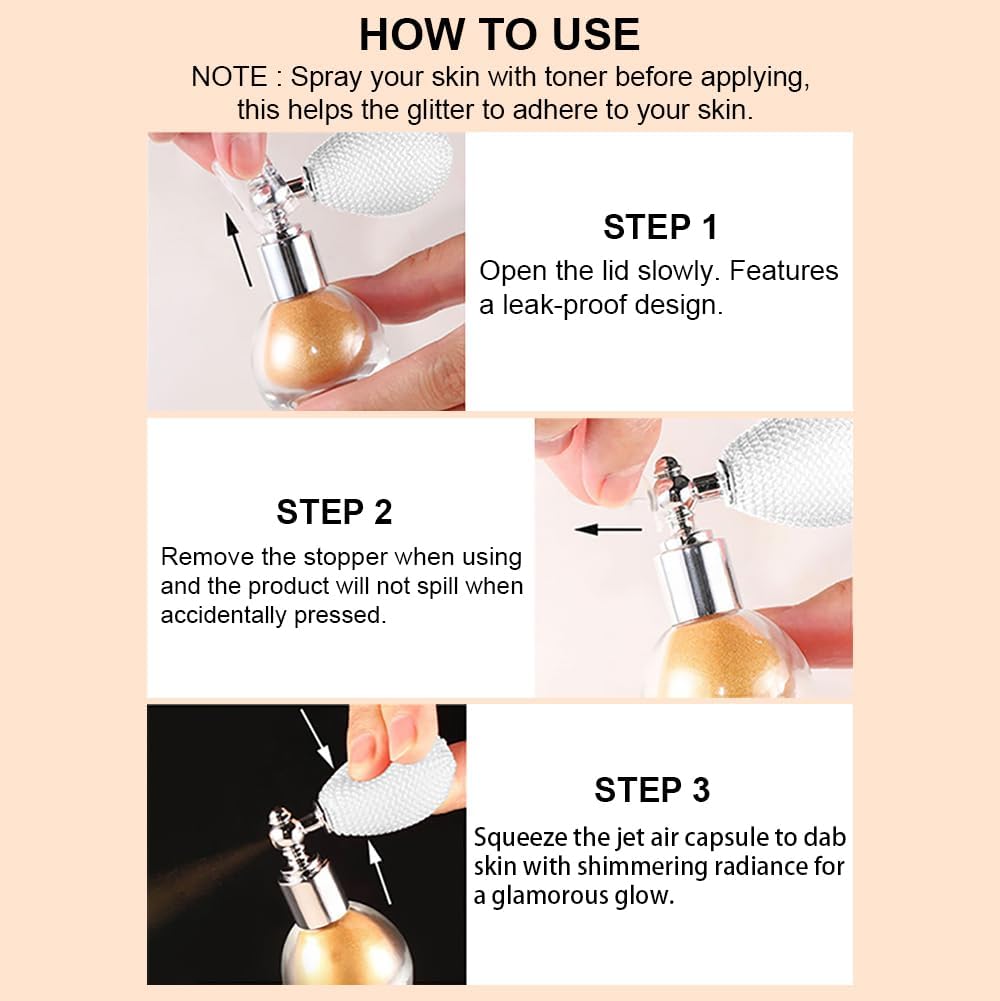 HOW TO USE

NOTE : Spray your skin with toner before applying, this helps the glitter to adhere to your skin.

STEP 1

Open the lid slowly. Features a leak-proof design.

STEP 2

Remove the stopper when using and the product will not spill when accidentally pressed.

STEP 3

Squeeze the jet air capsule to dab skin with shimmering radiance for a glamorous glow.