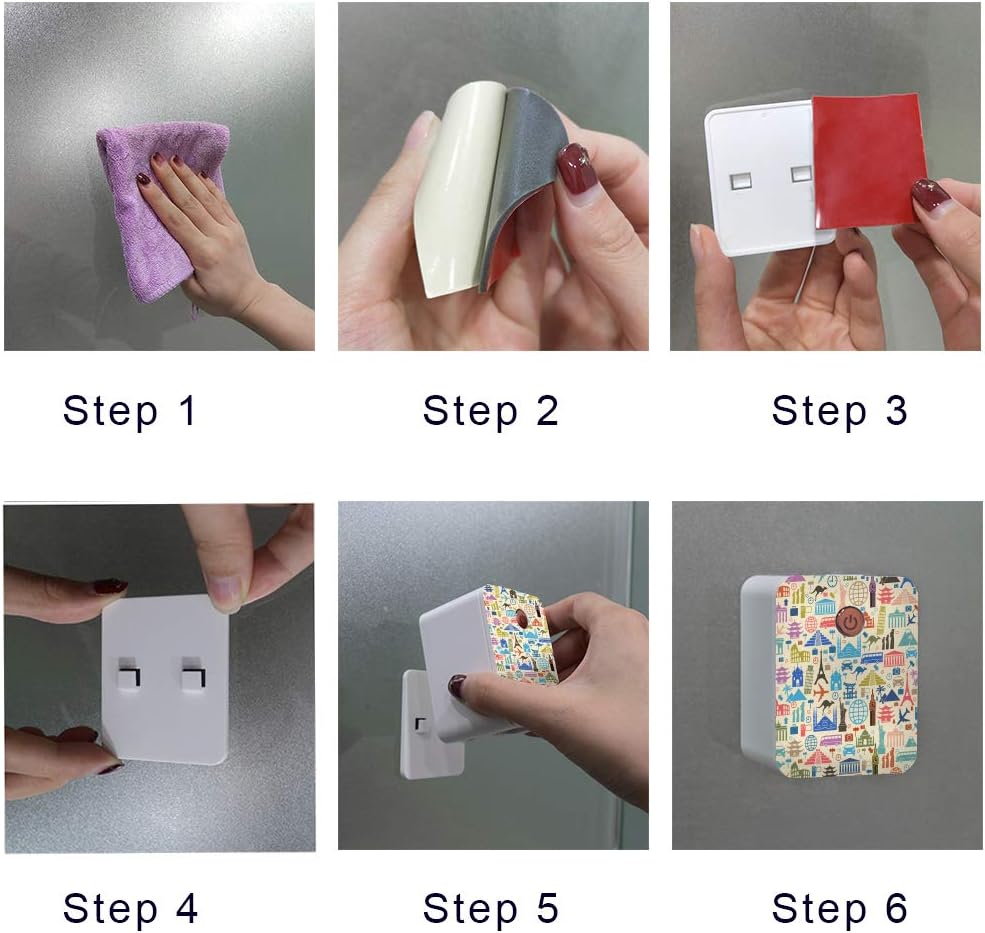 Step 1

Step 2

Step 3

Step 4

Step 5

Step 6