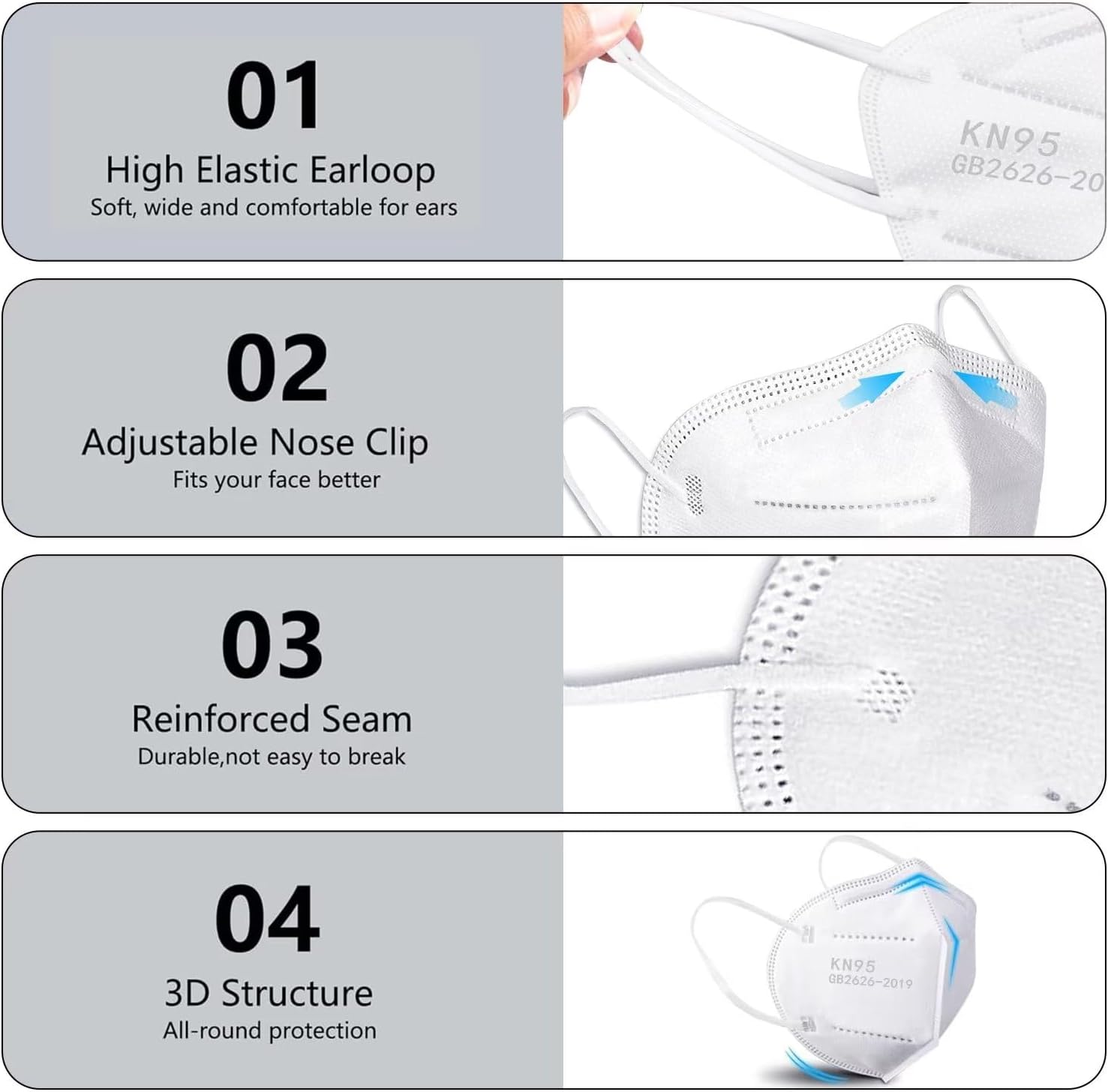 01
High Elastic Earloop
Soft, wide and comfortable for ears

KN95
GB2626-20

02
Adjustable Nose Clip
Fits your face better

03
Reinforced Seam
Durable,not easy to break

04
3D Structure
All-round protection

KN95
GB2626-2019