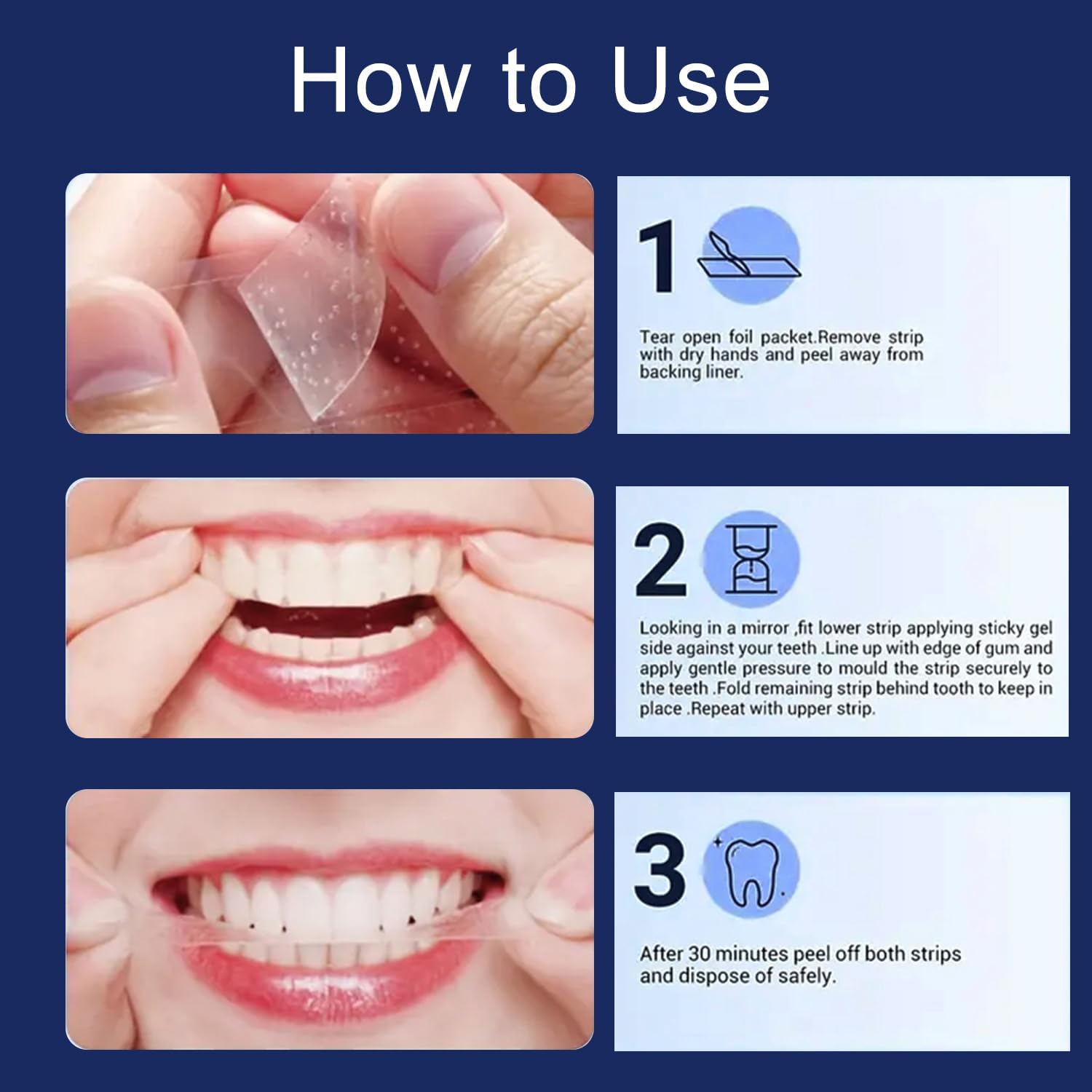 How to Use

1

Tear open foil packet.Remove strip with dry hands and peel away from backing liner.

2

Looking in a mirror ,fit lower strip applying sticky gel side against your teeth .Line up with edge of gum and apply gentle pressure to mould the strip securely to the teeth .Fold remaining strip behind tooth to keep in place .Repeat with upper strip.

3

After 30 minutes peel off both strips and dispose of safely.