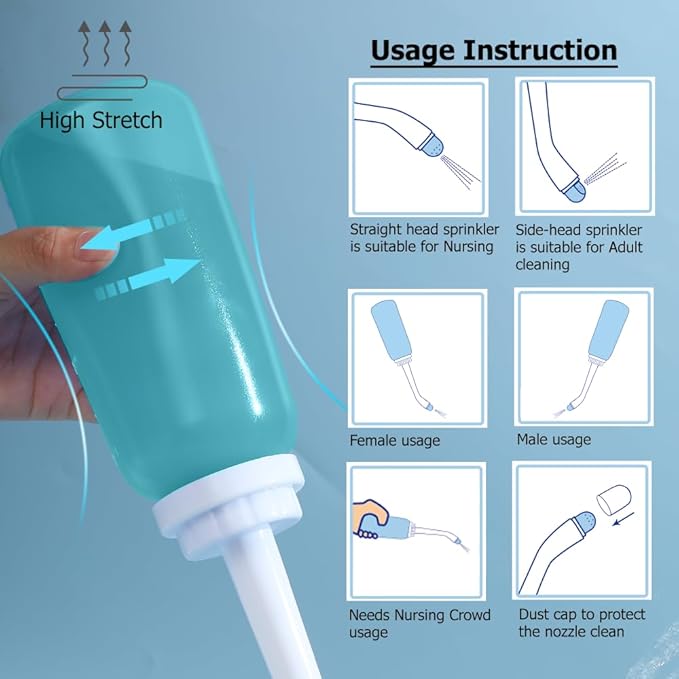 High Stretch

Usage Instruction

Straight head sprinkler is suitable for Nursing

Side-head sprinkler is suitable for Adult cleaning

Female usage

Male usage

Needs Nursing Crowd usage

Dust cap to protect the nozzle clean