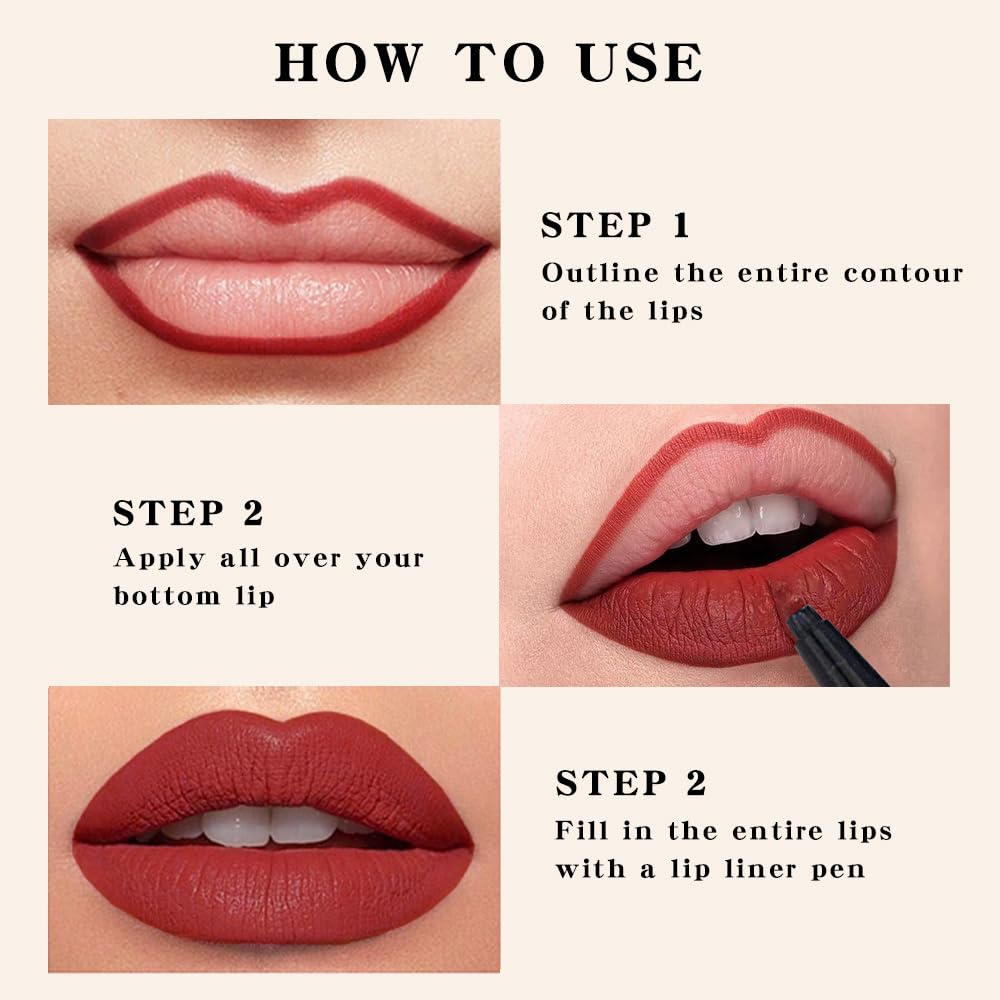 HOW TO USE

STEP 1
Outline the entire contour of the lips

STEP 2
Apply all over your bottom lip

STEP 2
Fill in the entire lips with a lip liner pen