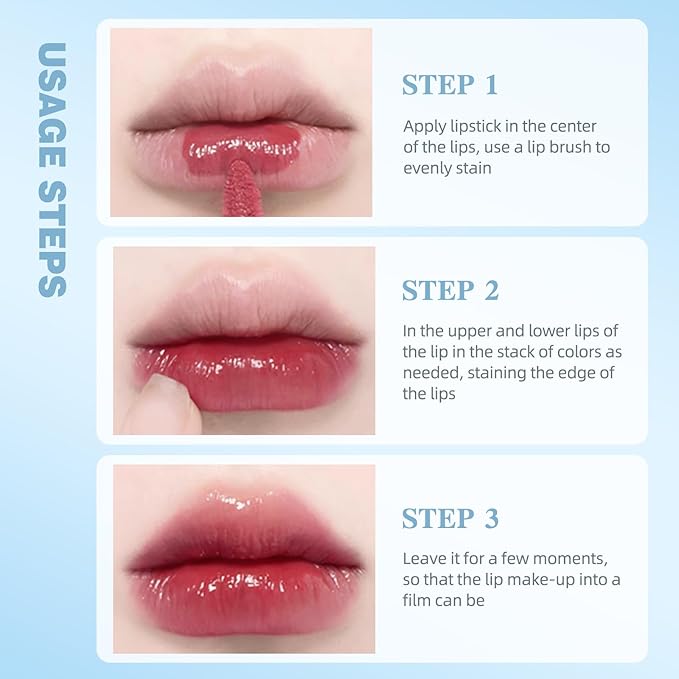 USAGE STEPS

STEP 1

Apply lipstick in the center of the lips, use a lip brush to evenly stain

STEP 2

In the upper and lower lips of the lip in the stack of colors as needed, staining the edge of the lips

STEP 3

Leave it for a few moments, so that the lip make-up into a film can be