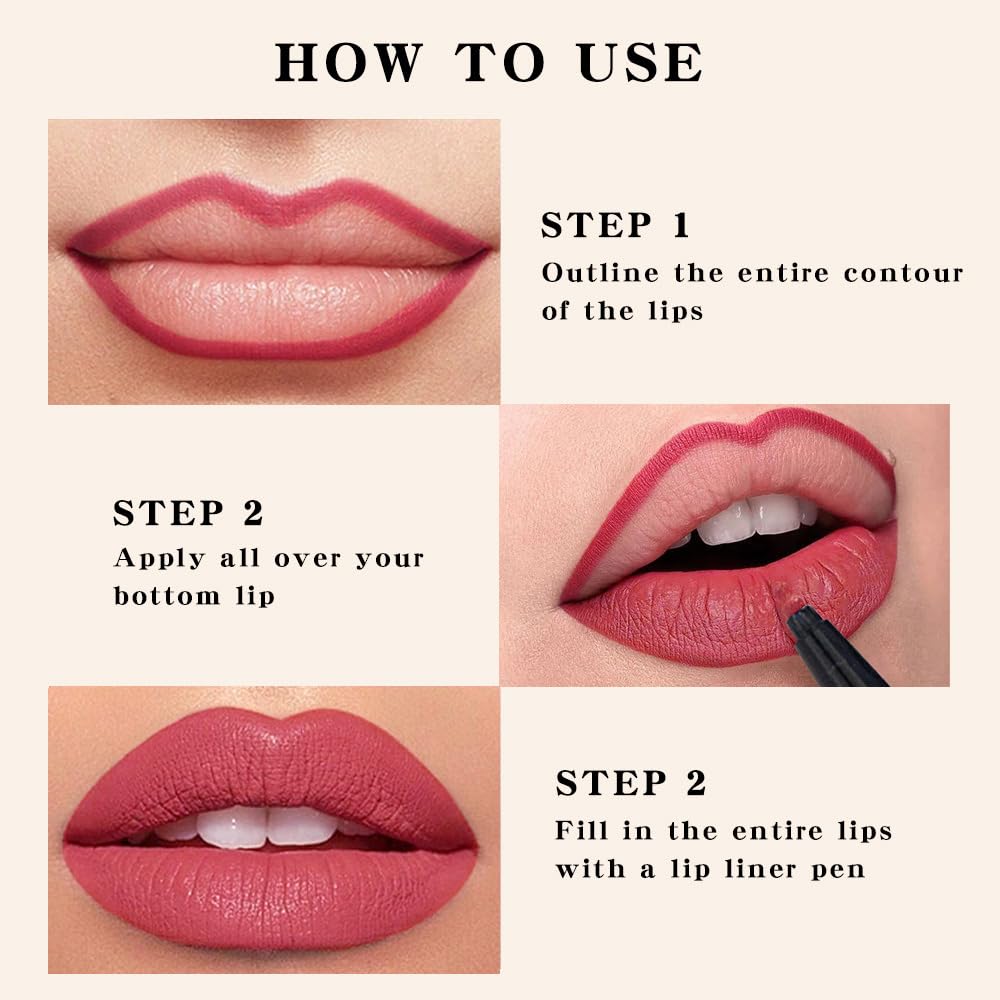 HOW TO USE

STEP 1
Outline the entire contour of the lips

STEP 2
Apply all over your bottom lip

STEP 2
Fill in the entire lips with a lip liner pen