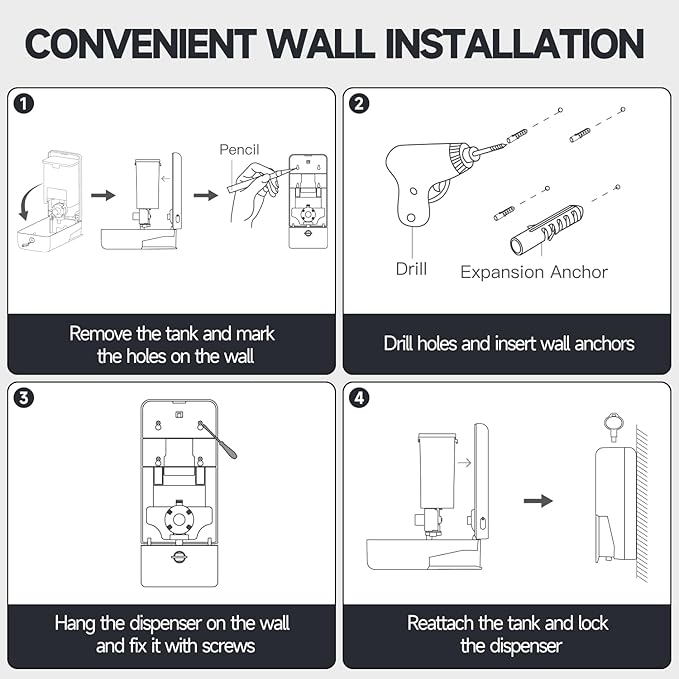 CONVENIENT WALL INSTALLATION

1

Pencil

Remove the tank and mark the holes on the wall

2

Drill

Expansion Anchor

Drill holes and insert wall anchors

3

Hang the dispenser on the wall and fix it with screws

4

Reattach the tank and lock the dispenser