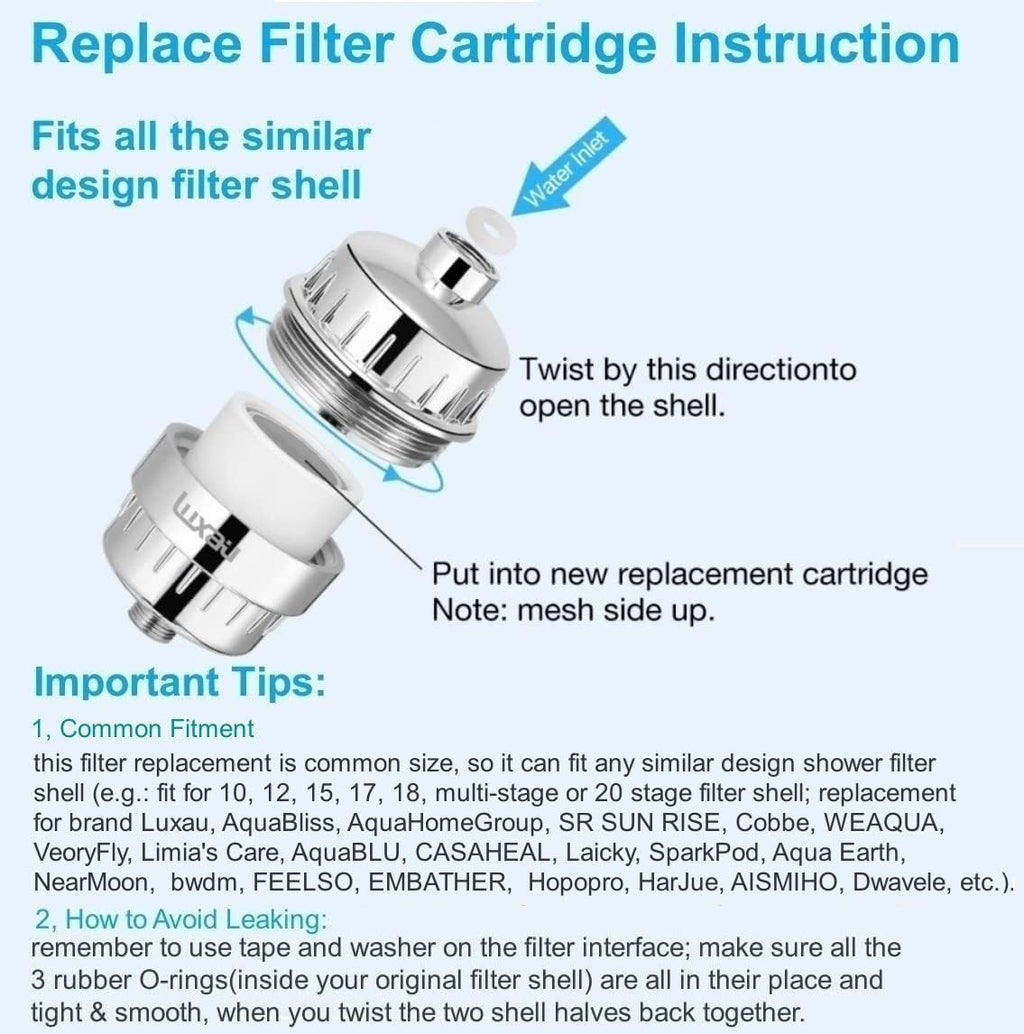 Replace Filter Cartridge Instruction

Fits all the similar design filter shell

Water Inlet

Twist by this directionto open the shell.

Luxau

Put into new replacement cartridge
Note: mesh side up.

Important Tips:

1, Common Fitment

this filter replacement is common size, so it can fit any similar design shower filter shell (e.g.: fit for 10, 12, 15, 17, 18, multi-stage or 20 stage filter shell; replacement for brand Luxau, AquaBliss, AquaHomeGroup, SR SUN RISE, Cobbe, WEAQUA, VeoryFly, Limia's Care, AquaBLU, CASAHEAL, Laicky, SparkPod, Aqua Earth, NearMoon, bwdm, FEELSO, EMBATHER, Hopopro, HarJue, AISMIHO, Dwavele, etc.).

2, How to Avoid Leaking:

remember to use tape and washer on the filter interface; make sure all the 3 rubber O-rings(inside your original filter shell) are all in their place and tight & smooth, when you twist the two shell halves back together.