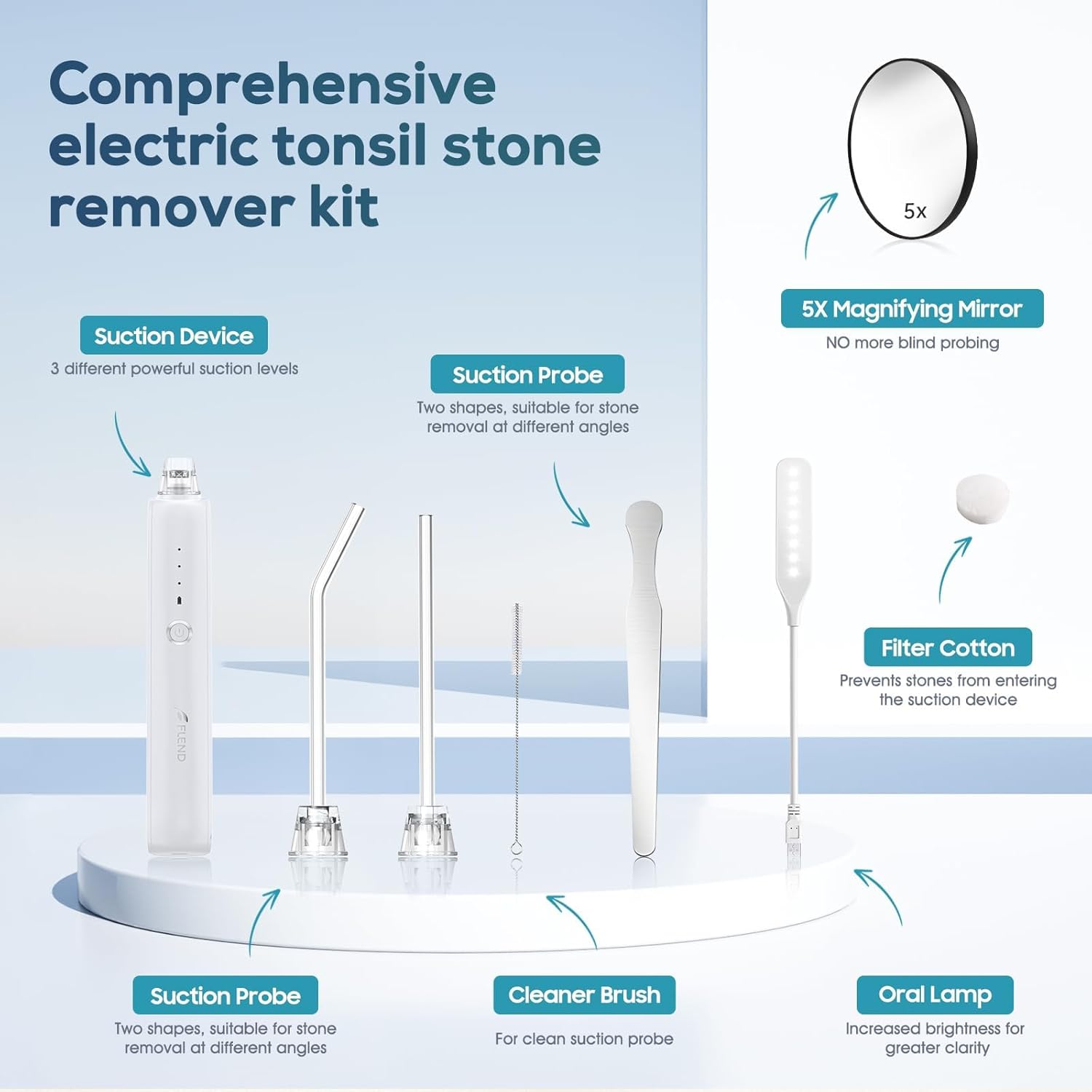 Comprehensive electric tonsil stone remover kit

5x

5X Magnifying Mirror
NO more blind probing

Suction Device
3 different powerful suction levels

Suction Probe
Two shapes, suitable for stone removal at different angles

FLEND

Filter Cotton
Prevents stones from entering the suction device

Suction Probe
Two shapes, suitable for stone removal at different angles

Cleaner Brush
For clean suction probe

Oral Lamp
Increased brightness for greater clarity