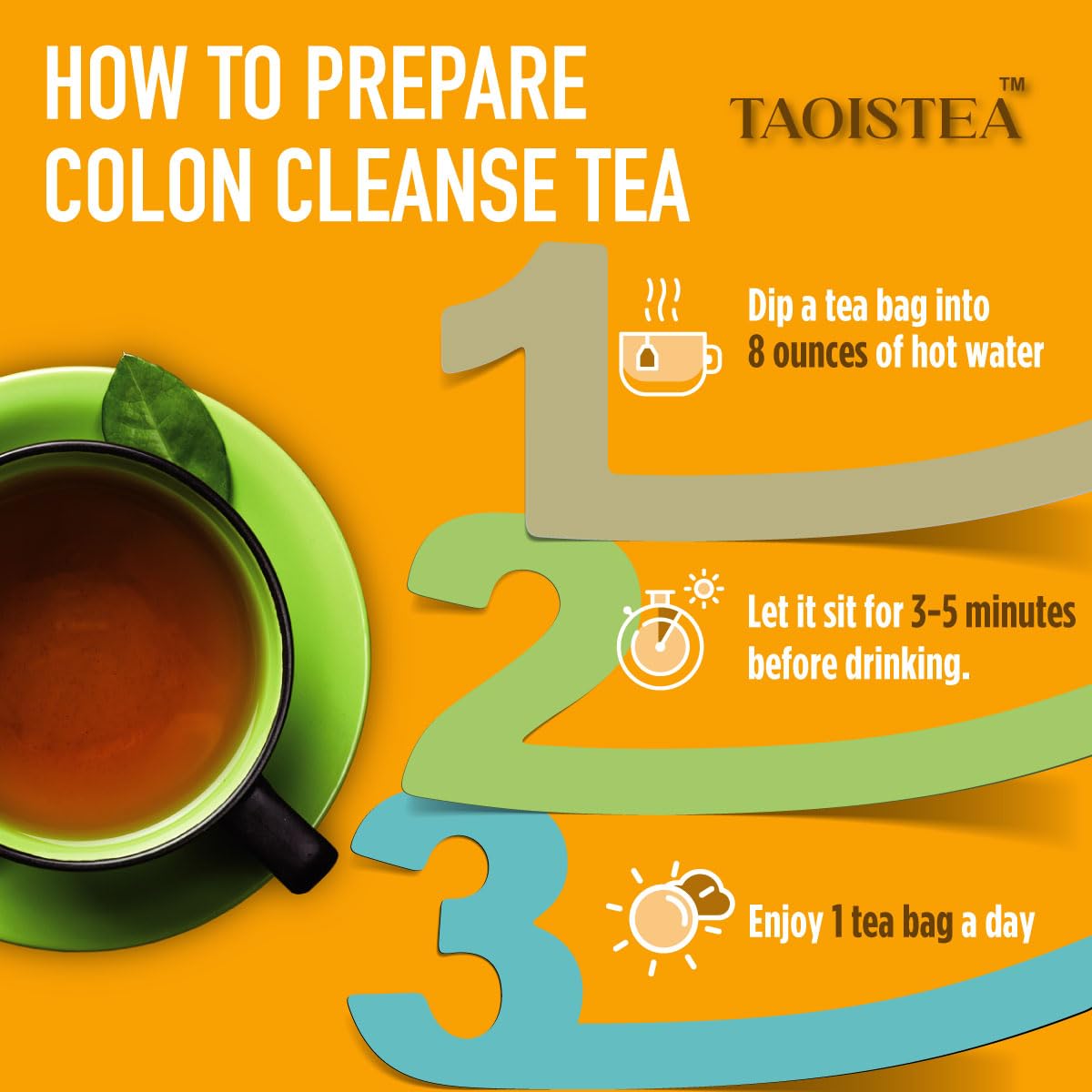 HOW TO PREPARE COLON CLEANSE TEA

TAOISTEA™

1

Dip a tea bag into 8 ounces of hot water

2

Let it sit for 3-5 minutes before drinking.

3

Enjoy 1 tea bag a day