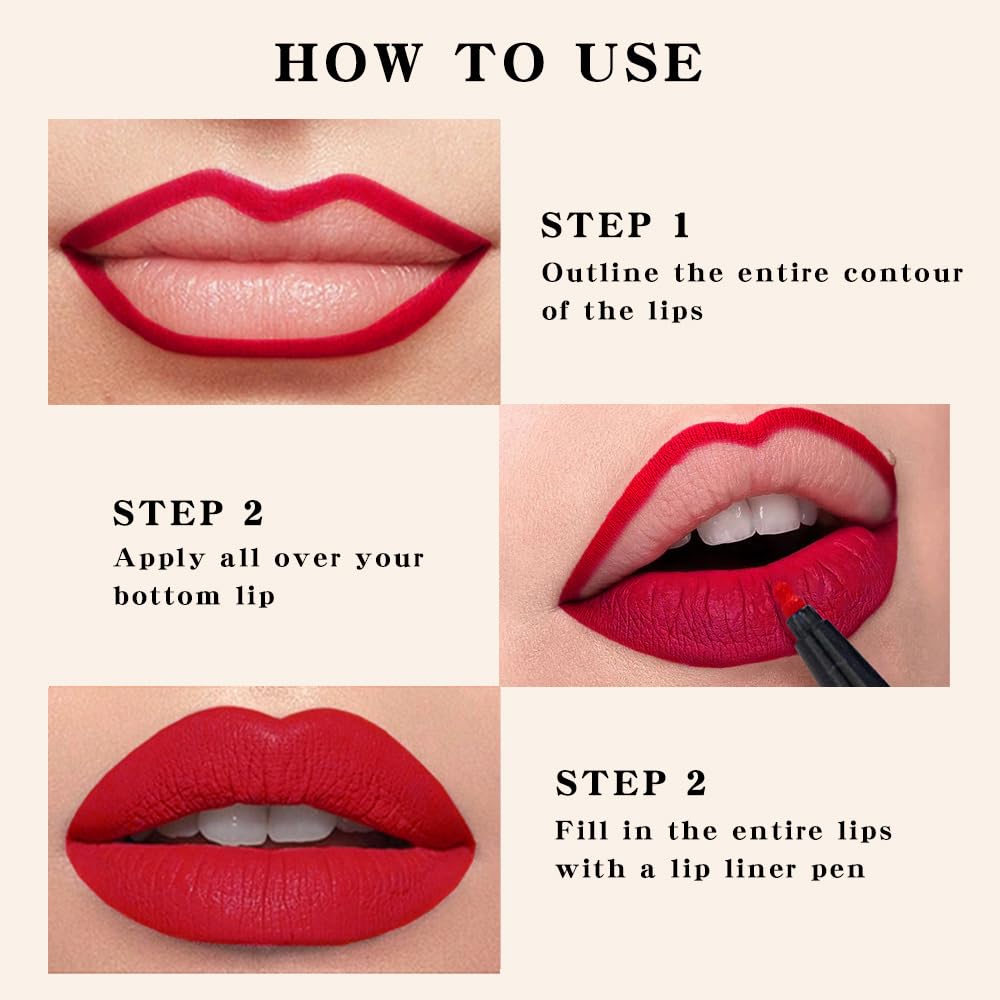 HOW TO USE

STEP 1
Outline the entire contour of the lips

STEP 2
Apply all over your bottom lip

STEP 2
Fill in the entire lips with a lip liner pen