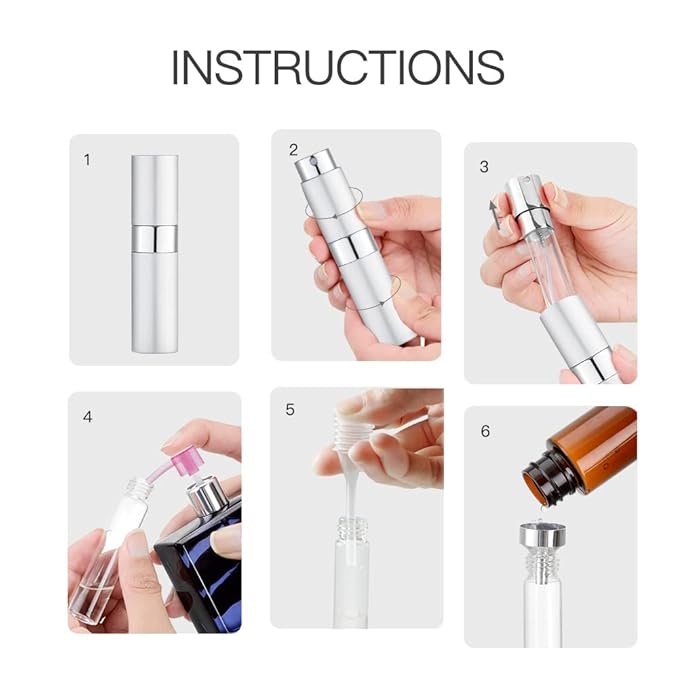 INSTRUCTIONS

1

2

3

4

5

6