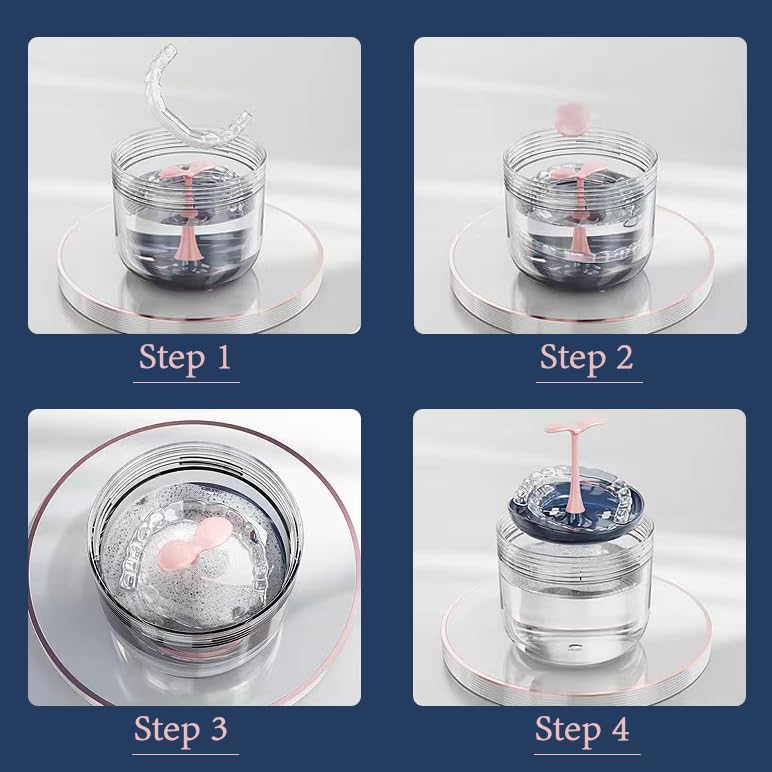 Step 1

Step 2

Step 3

Step 4