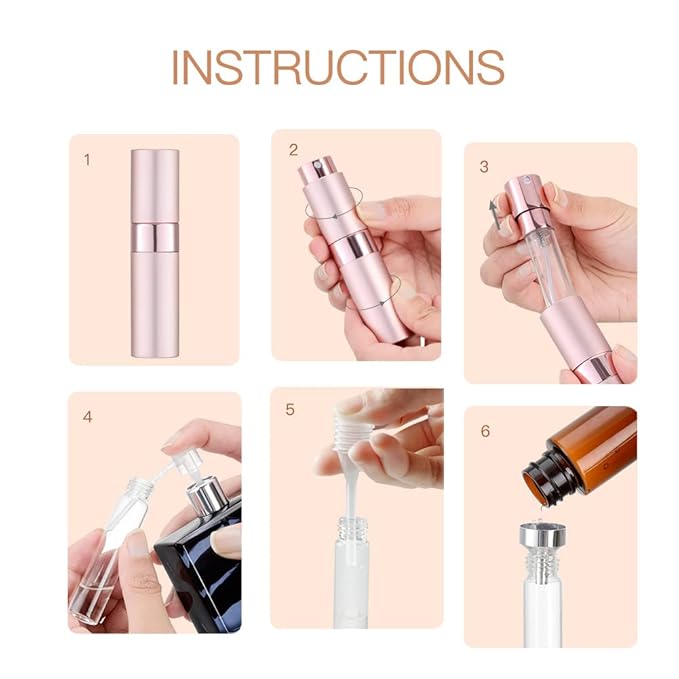 INSTRUCTIONS

1

2

3

4

5

6