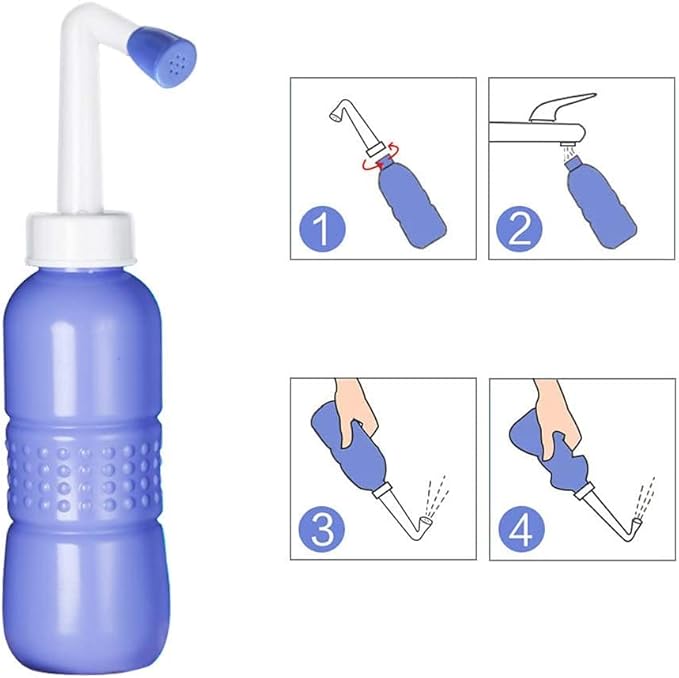 1

2

3

4