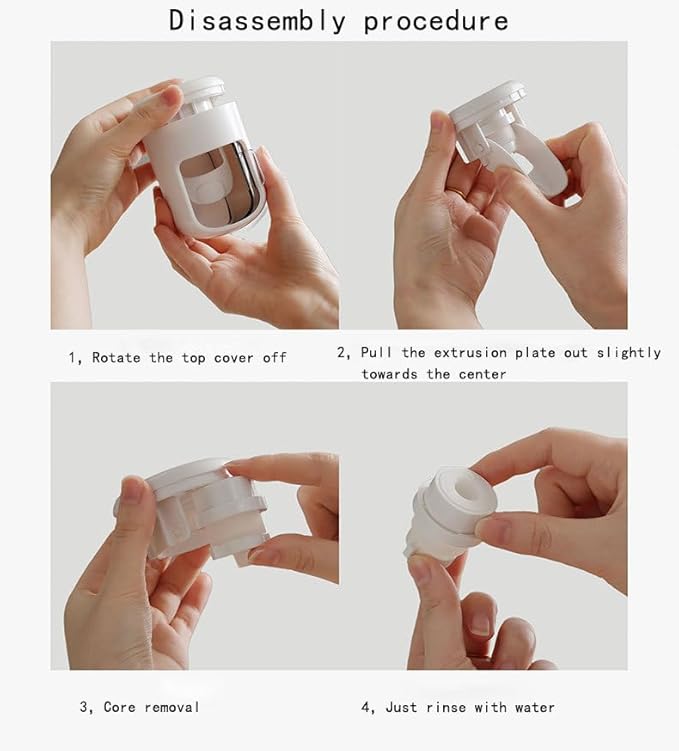 Disassembly procedure

1, Rotate the top cover off

2, Pull the extrusion plate out slightly towards the center

3, Core removal

4, Just rinse with water