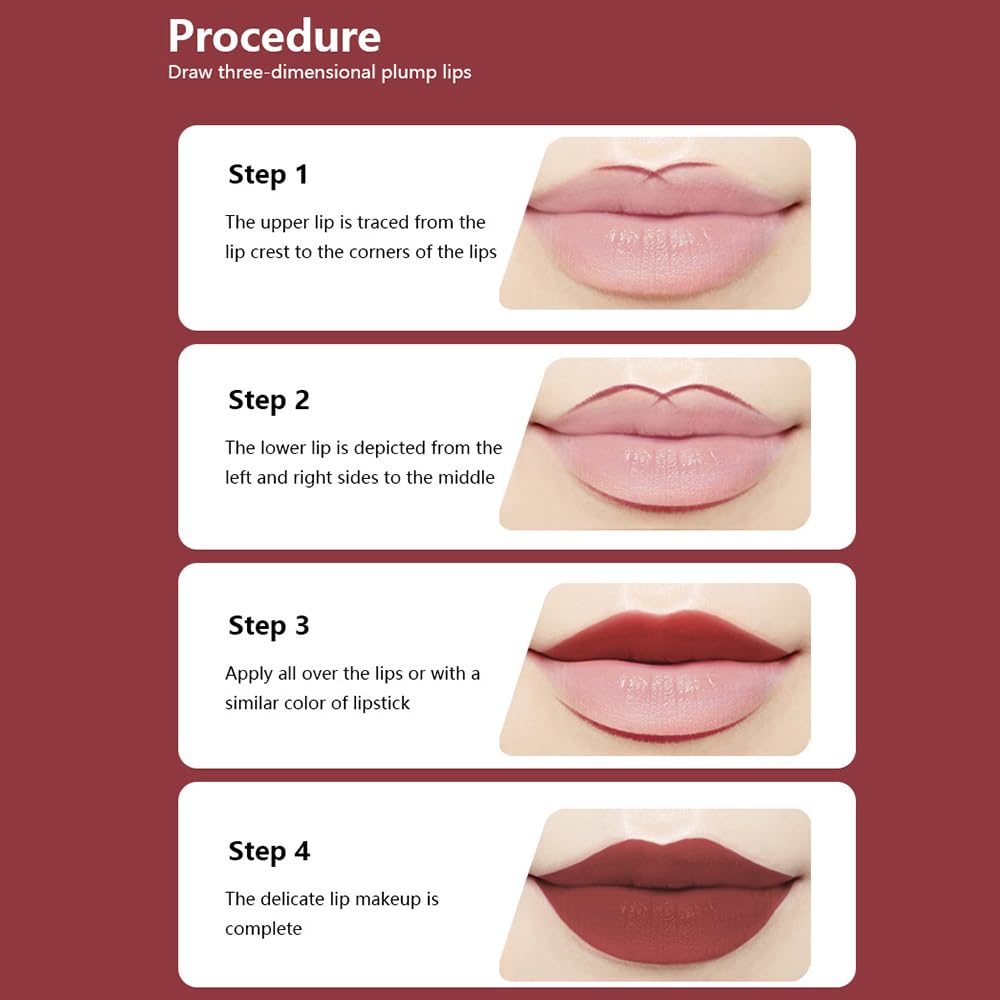 Procedure
Draw three-dimensional plump lips

Step 1
The upper lip is traced from the lip crest to the corners of the lips

Step 2
The lower lip is depicted from the left and right sides to the middle

Step 3
Apply all over the lips or with a similar color of lipstick

Step 4
The delicate lip makeup is complete