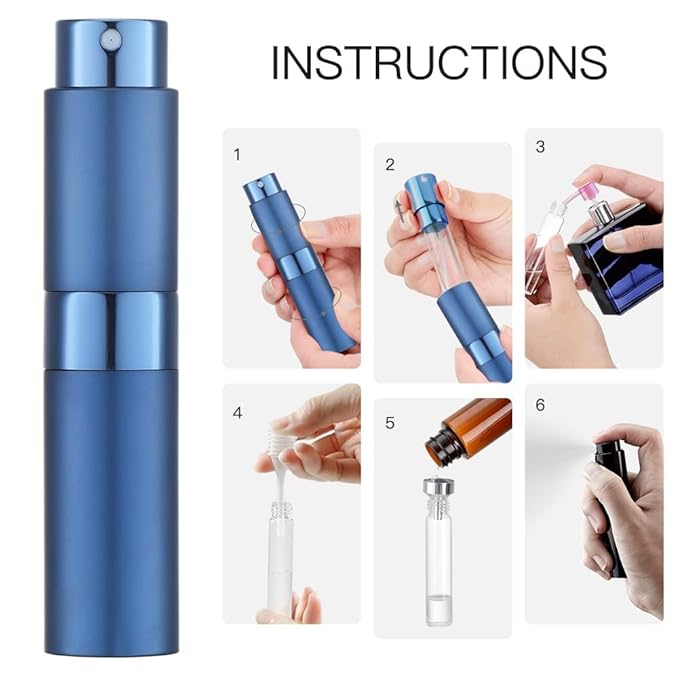 INSTRUCTIONS

1

2

3

4

5

6