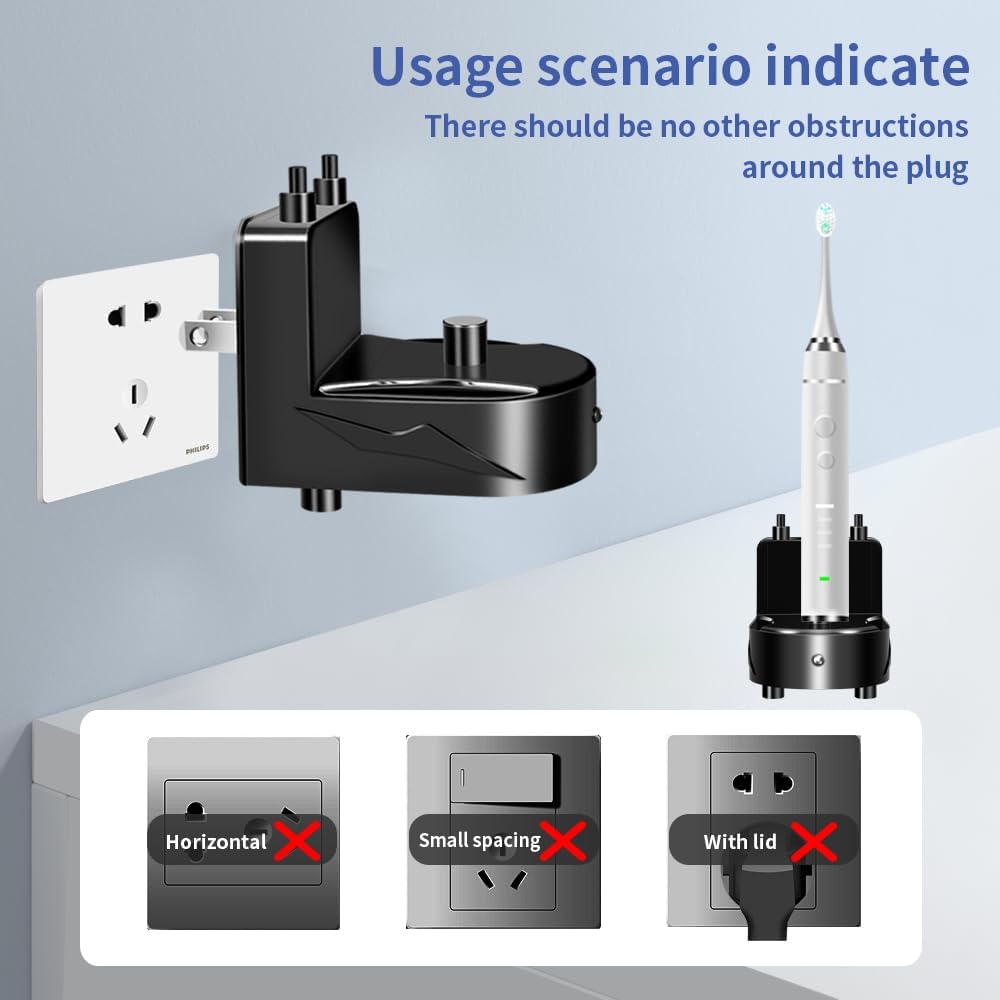 Usage scenario indicate

There should be no other obstructions around the plug

PHILIPS

Horizontal

Small spacing

With lid