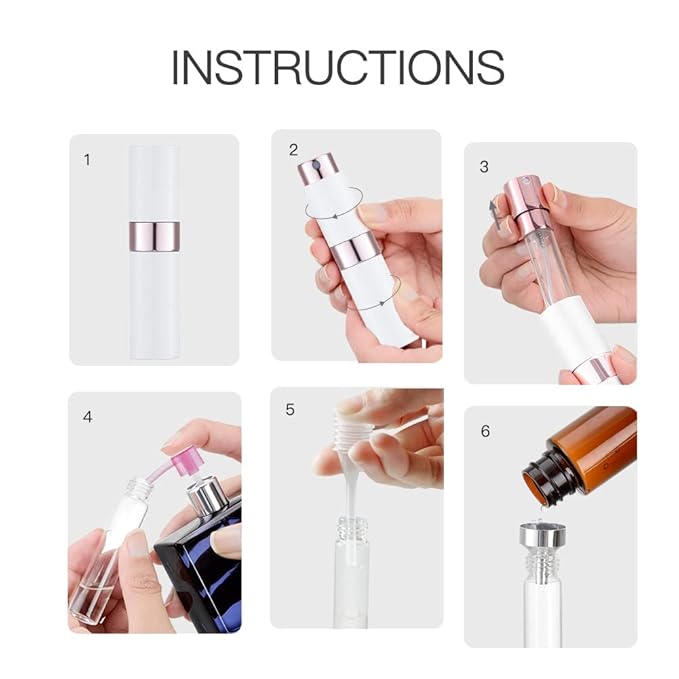 INSTRUCTIONS

1

2

3

4

5

6